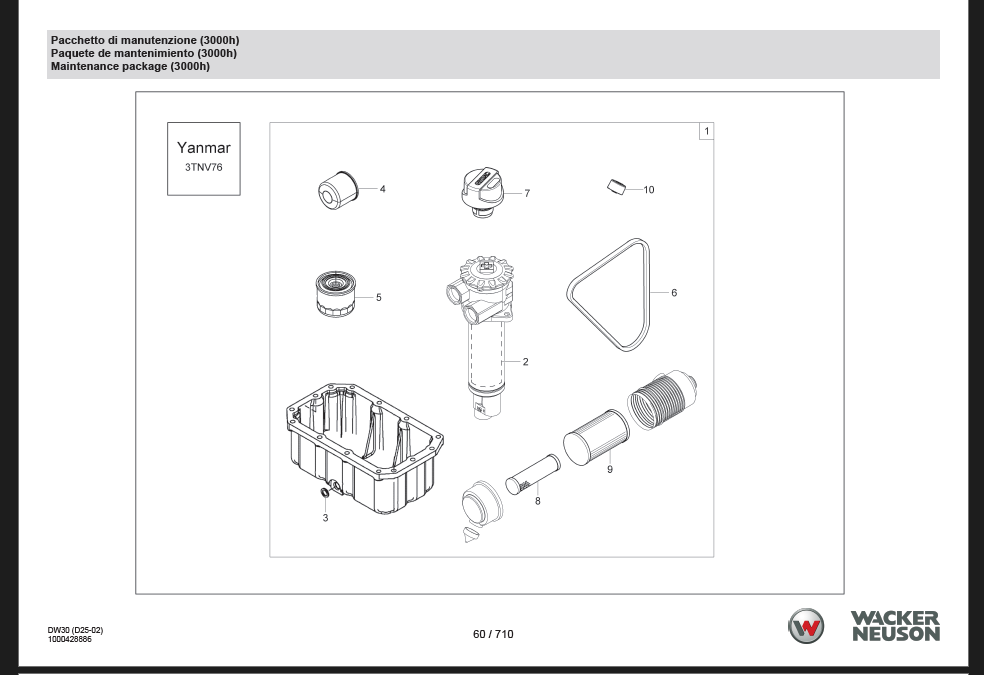 Pacchetto di manutenzione (3000h)
Paquete de mantenimiento (3000h)
Maintenance package (3000h)

Yanmar
3TNV76

1

4

7

10

5

6

2

9

8

3

DW30 (D25-02)
1000428886

60 / 710

WACKER
NEUSON