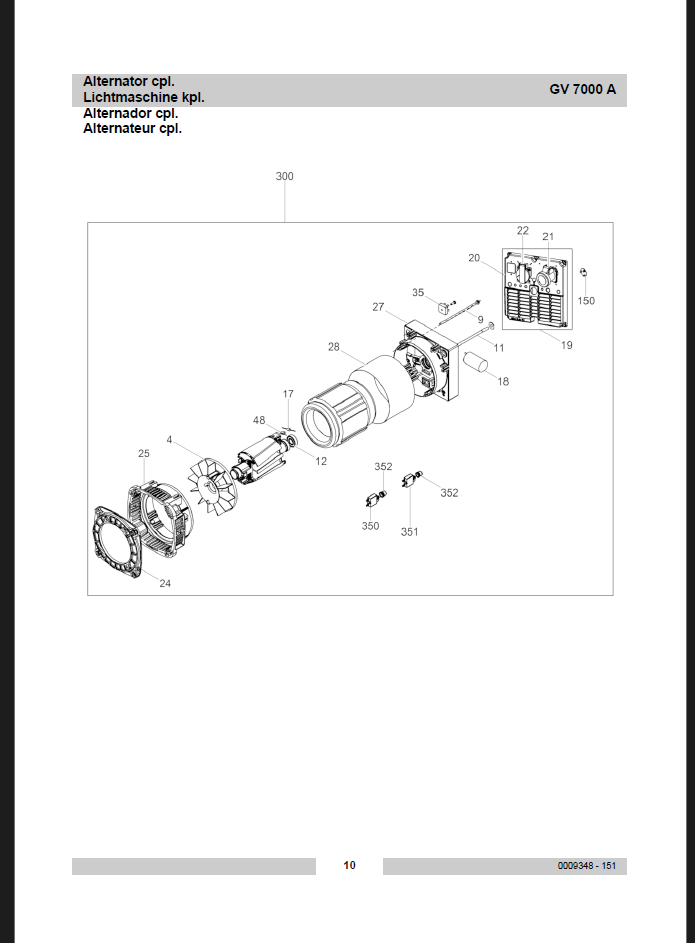 Alternator cpl.
Lichtmaschine kpl.
Alternador cpl.
Alternateur cpl.

GV 7000 A

300

22
21
20
150
35
27
9
11
19
28
18
17
48
12
4
25
352
352
350
351
24

10

0009348 - 151