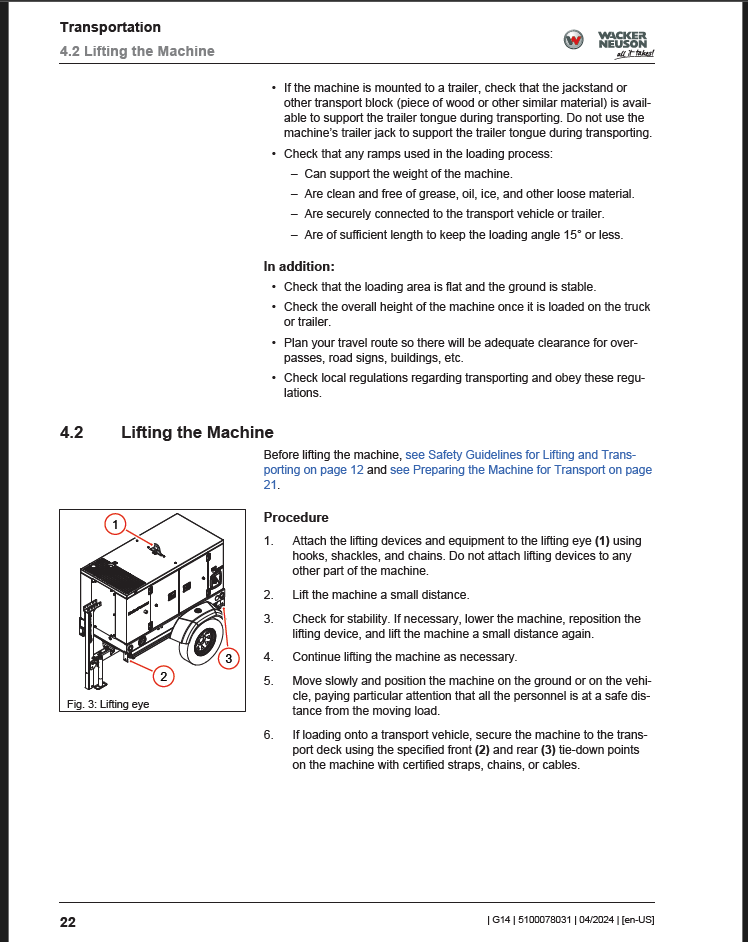 Transportation
4.2 Lifting the Machine

WACKER NEUSON
all it takes!

• If the machine is mounted to a trailer, check that the jackstand or other transport block (piece of wood or other similar material) is available to support the trailer tongue during transporting. Do not use the machine's trailer jack to support the trailer tongue during transporting.
• Check that any ramps used in the loading process:
– Can support the weight of the machine.
– Are clean and free of grease, oil, ice, and other loose material.
– Are securely connected to the transport vehicle or trailer.
– Are of sufficient length to keep the loading angle 15° or less.

In addition:
• Check that the loading area is flat and the ground is stable.
• Check the overall height of the machine once it is loaded on the truck or trailer.
• Plan your travel route so there will be adequate clearance for overpasses, road signs, buildings, etc.
• Check local regulations regarding transporting and obey these regulations.

4.2 Lifting the Machine

Before lifting the machine, see Safety Guidelines for Lifting and Transporting on page 12 and see Preparing the Machine for Transport on page 21.

1
2
3
Fig. 3: Lifting eye

Procedure
1. Attach the lifting devices and equipment to the lifting eye (1) using hooks, shackles, and chains. Do not attach lifting devices to any other part of the machine.
2. Lift the machine a small distance.
3. Check for stability. If necessary, lower the machine, reposition the lifting device, and lift the machine a small distance again.
4. Continue lifting the machine as necessary.
5. Move slowly and position the machine on the ground or on the vehicle, paying particular attention that all the personnel is at a safe distance from the moving load.
6. If loading onto a transport vehicle, secure the machine to the transport deck using the specified front (2) and rear (3) tie-down points on the machine with certified straps, chains, or cables.

22
| G14 | 5100078031 | 04/2024 | [en-US]