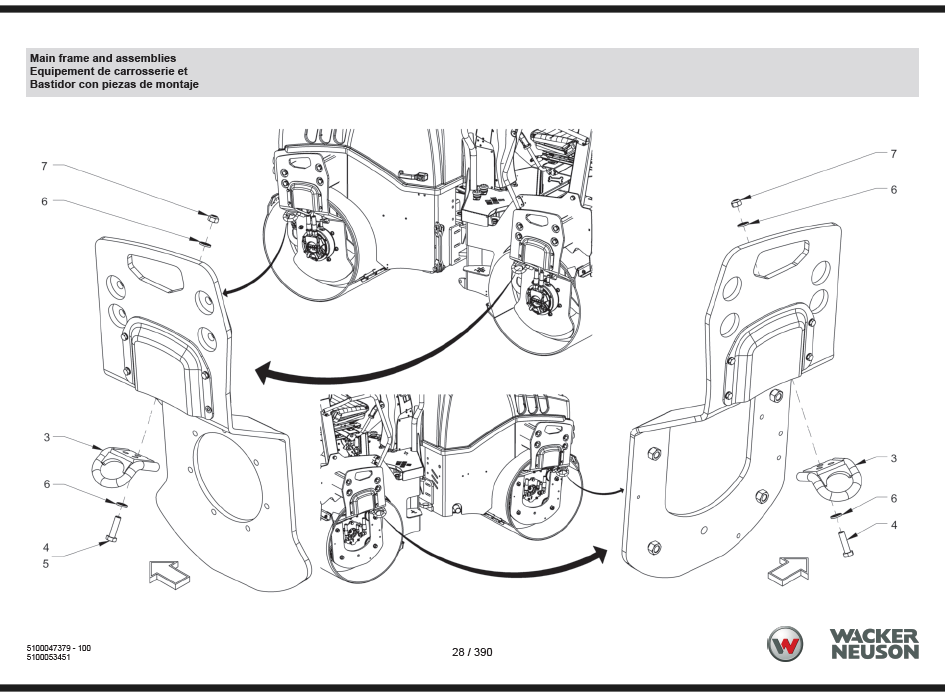 Main frame and assemblies
Equipement de carrosserie et
Bastidor con piezas de montaje

7
6
3
6
4
5
7
6
3
6
4

5100047379 - 100
5100053451

28 / 390

WACKER
NEUSON