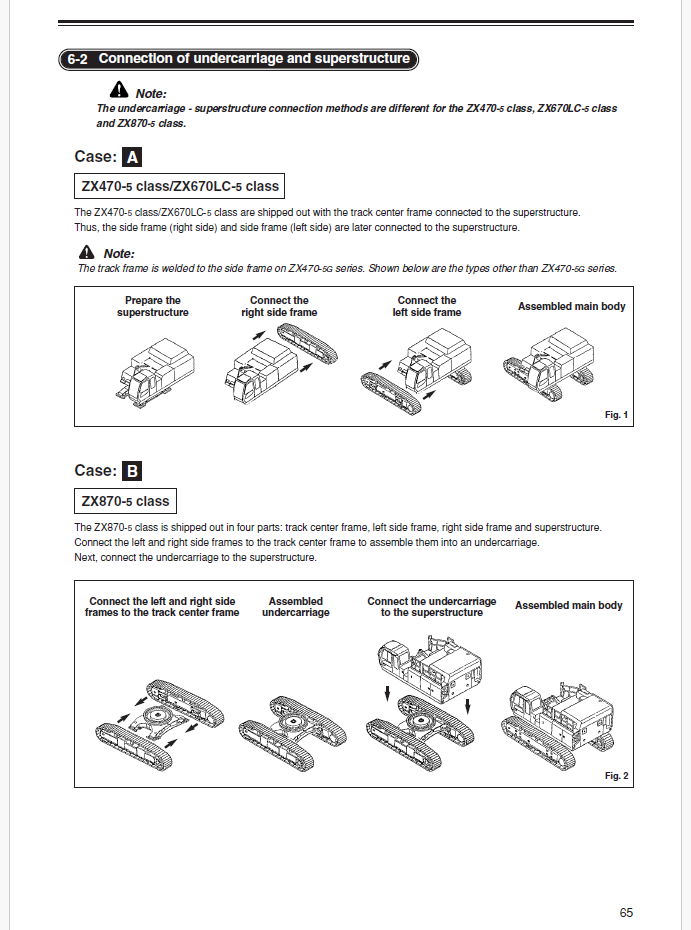 6-2 Connection of undercarriage and superstructure

Note:
The undercarriage - superstructure connection methods are different for the ZX470-5 class, ZX670LC-5 class and ZX870-5 class.

Case: A

ZX470-5 class/ZX670LC-5 class

The ZX470-5 class/ZX670LC-5 class are shipped out with the track center frame connected to the superstructure. Thus, the side frame (right side) and side frame (left side) are later connected to the superstructure.

Note:
The track frame is welded to the side frame on ZX470-5G series. Shown below are the types other than ZX470-5G series.

Prepare the superstructure

Connect the right side frame

Connect the left side frame

Assembled main body

Fig. 1

Case: B

ZX870-5 class

The ZX870-5 class is shipped out in four parts: track center frame, left side frame, right side frame and superstructure. Connect the left and right side frames to the track center frame to assemble them into an undercarriage. Next, connect the undercarriage to the superstructure.

Connect the left and right side frames to the track center frame

Assembled undercarriage

Connect the undercarriage to the superstructure

Assembled main body

Fig. 2

65