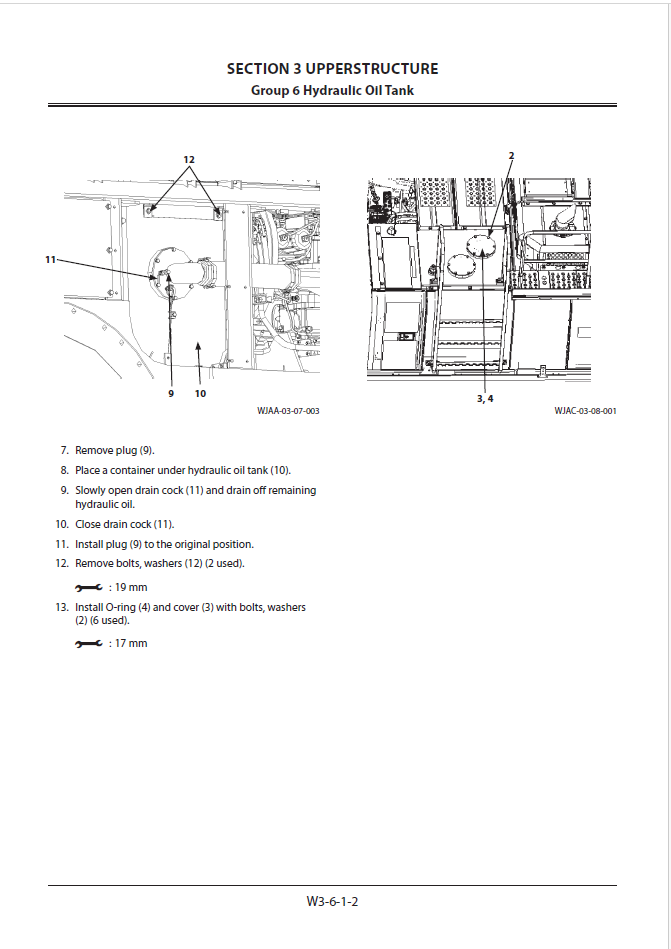 SECTION 3 UPPERSTRUCTURE
Group 6 Hydraulic Oil Tank

12

11

9 10

WJAA-03-07-003

2

3, 4

WJAC-03-08-001

7. Remove plug (9).

8. Place a container under hydraulic oil tank (10).

9. Slowly open drain cock (11) and drain off remaining hydraulic oil.

10. Close drain cock (11).

11. Install plug (9) to the original position.

12. Remove bolts, washers (12) (2 used).

: 19 mm

13. Install O-ring (4) and cover (3) with bolts, washers (2) (6 used).

: 17 mm

W3-6-1-2