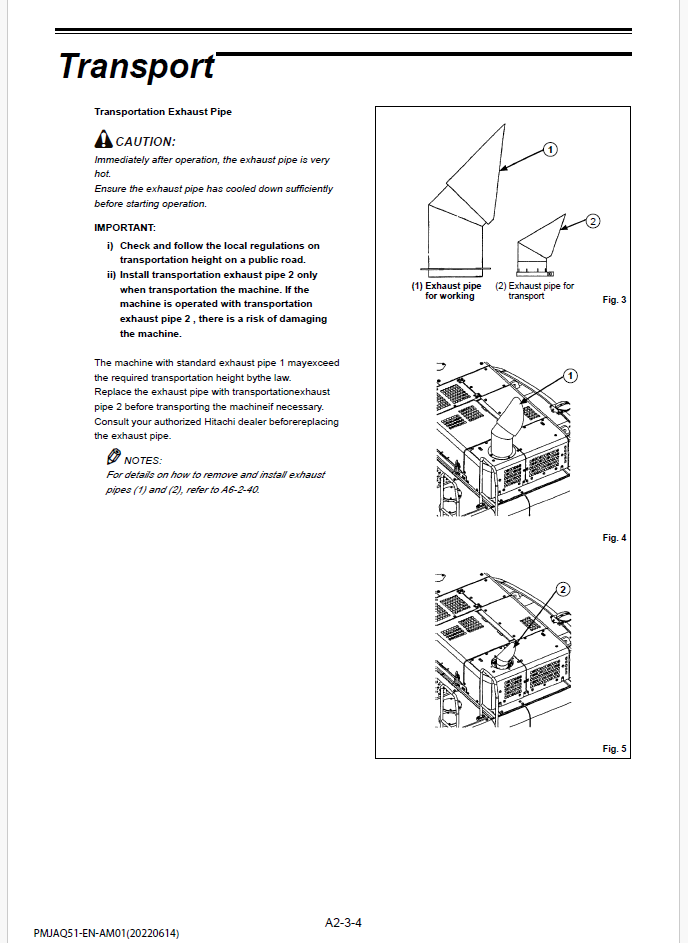 Transport

Transportation Exhaust Pipe

CAUTION:

Immediately after operation, the exhaust pipe is very hot.
Ensure the exhaust pipe has cooled down sufficiently before starting operation.

IMPORTANT:

i) Check and follow the local regulations on transportation height on a public road.
ii) Install transportation exhaust pipe 2 only when transportation the machine. If the machine is operated with transportation exhaust pipe 2 , there is a risk of damaging the machine.

The machine with standard exhaust pipe 1 mayexceed the required transportation height bythe law.
Replace the exhaust pipe with transportationexhaust pipe 2 before transporting the machineif necessary.
Consult your authorized Hitachi dealer beforereplacing the exhaust pipe.

NOTES:
For details on how to remove and install exhaust pipes (1) and (2), refer to A6-2-40.

1
2
(1) Exhaust pipe for working
(2) Exhaust pipe for transport
Fig. 3

1
Fig. 4

2
Fig. 5

A2-3-4

PMJAQ51-EN-AM01(20220614)