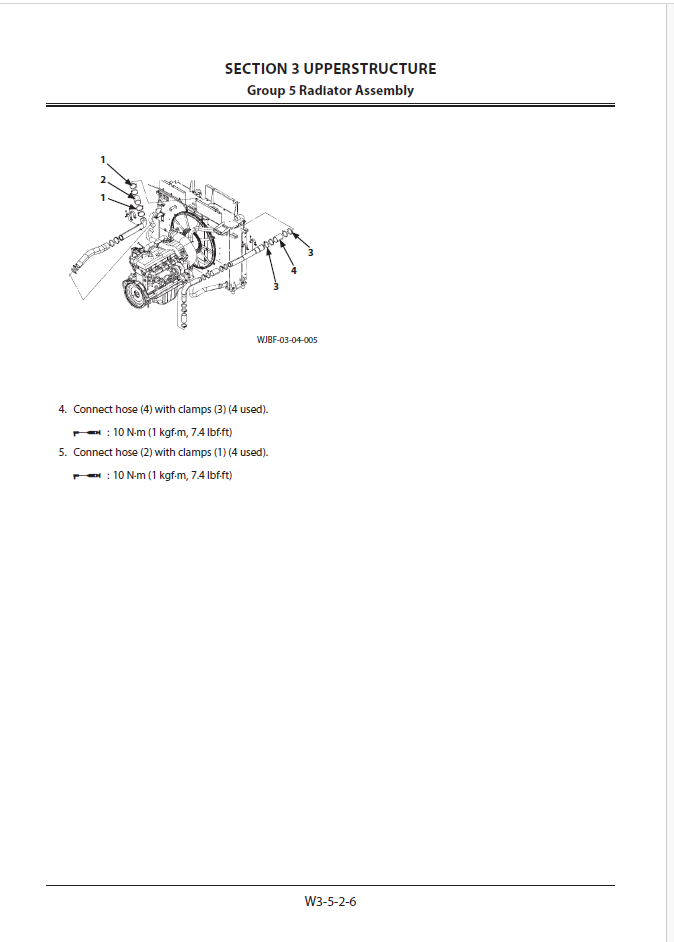 SECTION 3 UPPERSTRUCTURE
Group 5 Radiator Assembly

1
2
1
3
4
3

WJBF-03-04-005

4. Connect hose (4) with clamps (3) (4 used).

: 10 N·m (1 kgf·m, 7.4 lbf·ft)

5. Connect hose (2) with clamps (1) (4 used).

: 10 N·m (1 kgf·m, 7.4 lbf·ft)

W3-5-2-6