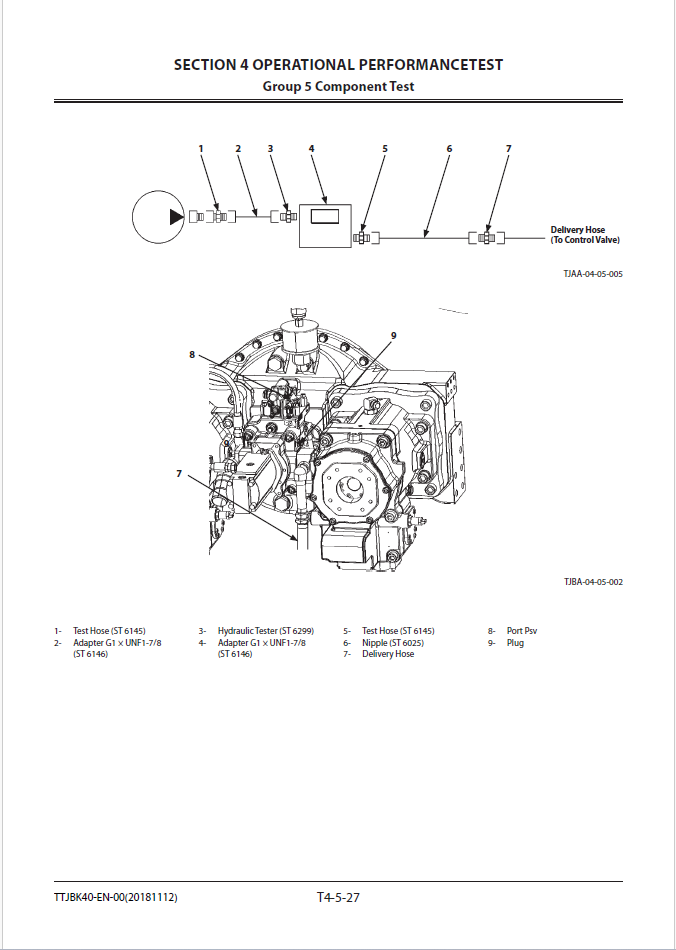 SECTION 4 OPERATIONAL PERFORMANCETEST
Group 5 Component Test

1 2 3 4 5 6 7

Delivery Hose (To Control Valve)

TJAA-04-05-005

8 9

7

TJBA-04-05-002

1- Test Hose (ST 6145)
2- Adapter G1 × UNF1-7/8 (ST 6146)

3- Hydraulic Tester (ST 6299)
4- Adapter G1 × UNF1-7/8 (ST 6146)

5- Test Hose (ST 6145)
6- Nipple (ST 6025)
7- Delivery Hose

8- Port Psv
9- Plug

TTJBK40-EN-00(20181112)

T4-5-27