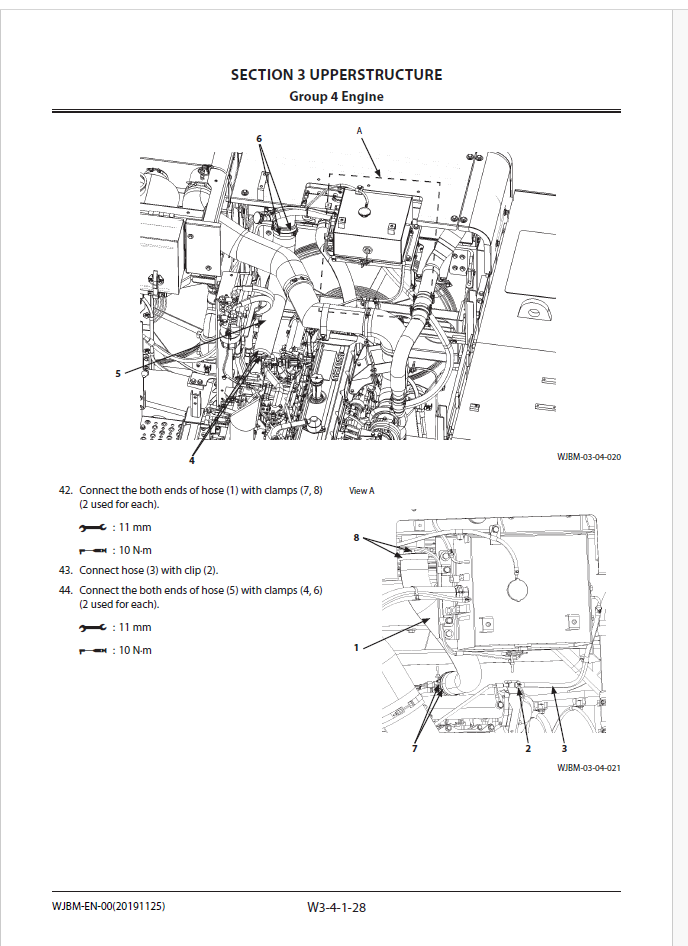 SECTION 3 UPPERSTRUCTURE
Group 4 Engine

A

6

5

4

WJBM-03-04-020

42. Connect the both ends of hose (1) with clamps (7, 8) (2 used for each).

: 11 mm

: 10 N·m

43. Connect hose (3) with clip (2).

44. Connect the both ends of hose (5) with clamps (4, 6) (2 used for each).

: 11 mm

: 10 N·m

View A

8

1

7

2

3

WJBM-03-04-021

WJBM-EN-00(20191125)

W3-4-1-28