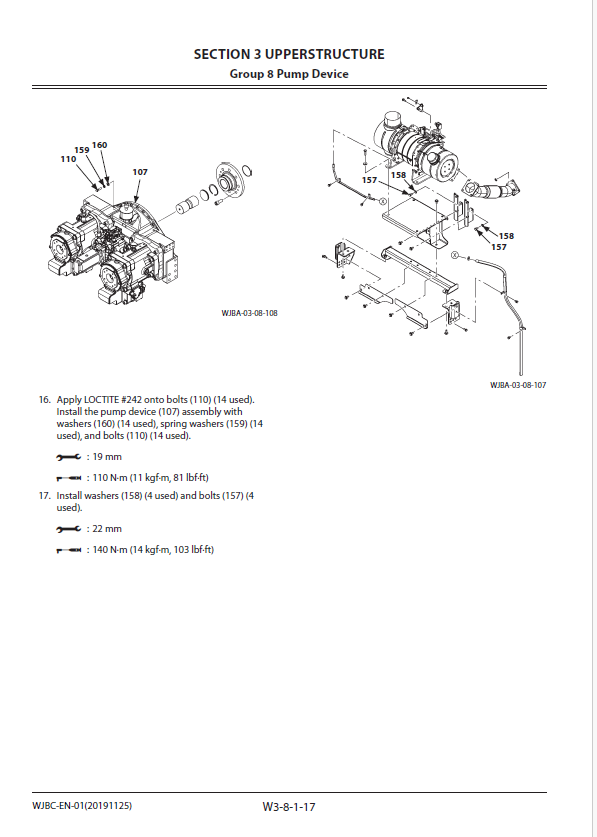 SECTION 3 UPPERSTRUCTURE
Group 8 Pump Device

110
159
160
107

WJBA-03-08-108

157
158
158
157

WJBA-03-08-107

16. Apply LOCTITE #242 onto bolts (110) (14 used). Install the pump device (107) assembly with washers (160) (14 used), spring washers (159) (14 used), and bolts (110) (14 used).

: 19 mm

: 110 N·m (11 kgf·m, 81 lbf·ft)

17. Install washers (158) (4 used) and bolts (157) (4 used).

: 22 mm

: 140 N·m (14 kgf·m, 103 lbf·ft)

WJBC-EN-01(20191125)
W3-8-1-17