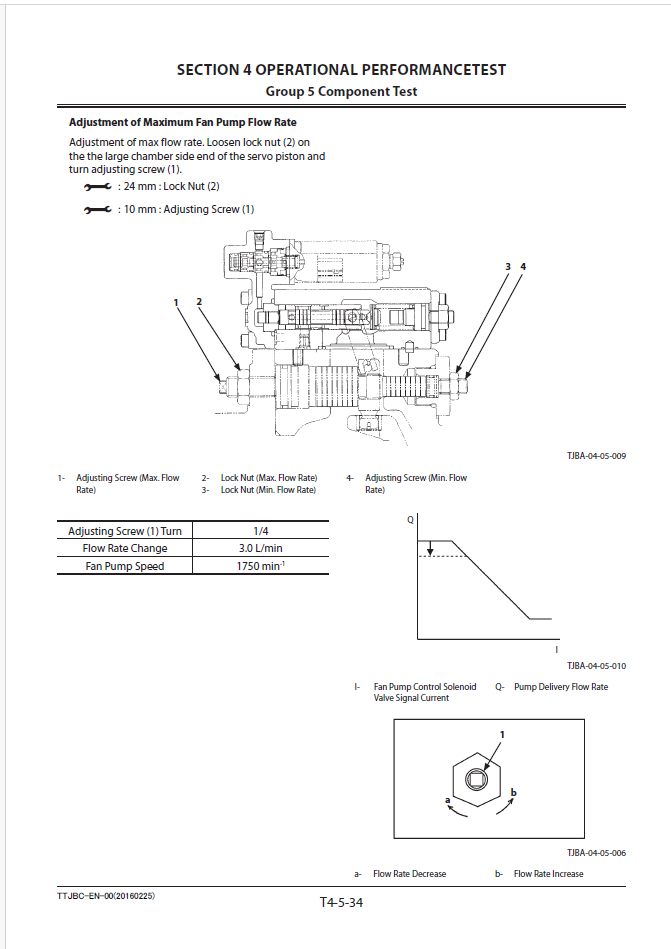 SECTION 4 OPERATIONAL PERFORMANCETEST
Group 5 Component Test

Adjustment of Maximum Fan Pump Flow Rate

Adjustment of max flow rate. Loosen lock nut (2) on the the large chamber side end of the servo piston and turn adjusting screw (1).

: 24 mm : Lock Nut (2)

: 10 mm : Adjusting Screw (1)

1 2

3 4

TJBA-04-05-009

1- Adjusting Screw (Max. Flow Rate)
2- Lock Nut (Max. Flow Rate)
3- Lock Nut (Min. Flow Rate)
4- Adjusting Screw (Min. Flow Rate)

| Adjusting Screw (1) Turn | 1/4 |
|---|---|
| Flow Rate Change | 3.0 L/min |
| Fan Pump Speed | 1750 min$^{-1}$ |

Q

I

TJBA-04-05-010

I- Fan Pump Control Solenoid Valve Signal Current
Q- Pump Delivery Flow Rate

1

a

b

TJBA-04-05-006

a- Flow Rate Decrease
b- Flow Rate Increase

TTJBC-EN-00(20160225)

T4-5-34