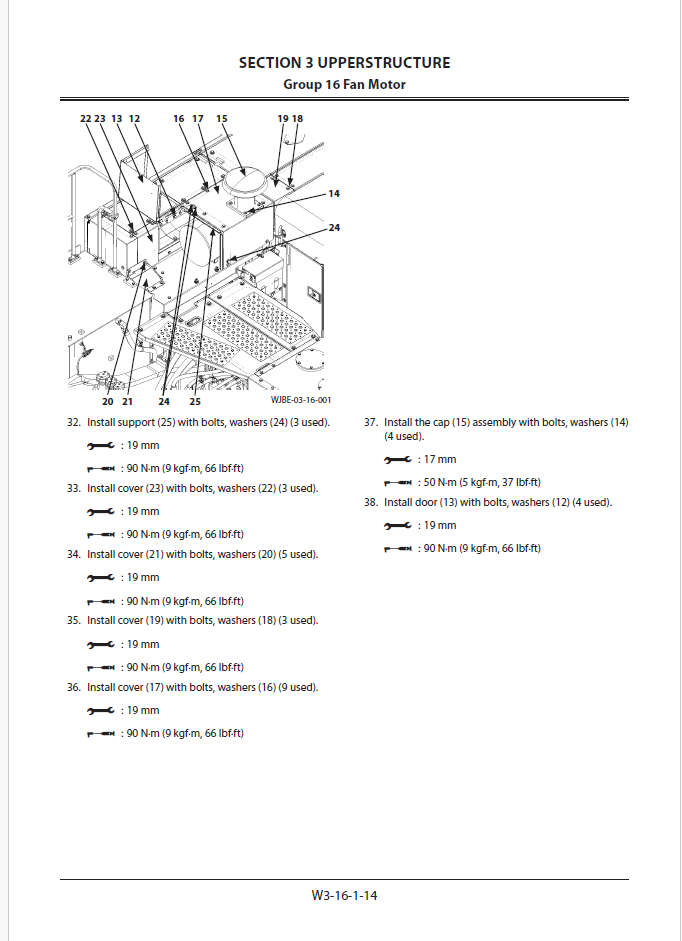 SECTION 3 UPPERSTRUCTURE

Group 16 Fan Motor

22 23 13 12 16 17 15 19 18

14

24

20 21 24 25

WJBE-03-16-001

32. Install support (25) with bolts, washers (24) (3 used).

: 19 mm

: 90 N·m (9 kgf·m, 66 lbf·ft)

33. Install cover (23) with bolts, washers (22) (3 used).

: 19 mm

: 90 N·m (9 kgf·m, 66 lbf·ft)

34. Install cover (21) with bolts, washers (20) (5 used).

: 19 mm

: 90 N·m (9 kgf·m, 66 lbf·ft)

35. Install cover (19) with bolts, washers (18) (3 used).

: 19 mm

: 90 N·m (9 kgf·m, 66 lbf·ft)

36. Install cover (17) with bolts, washers (16) (9 used).

: 19 mm

: 90 N·m (9 kgf·m, 66 lbf·ft)

37. Install the cap (15) assembly with bolts, washers (14) (4 used).

: 17 mm

: 50 N·m (5 kgf·m, 37 lbf·ft)

38. Install door (13) with bolts, washers (12) (4 used).

: 19 mm

: 90 N·m (9 kgf·m, 66 lbf·ft)

W3-16-1-14