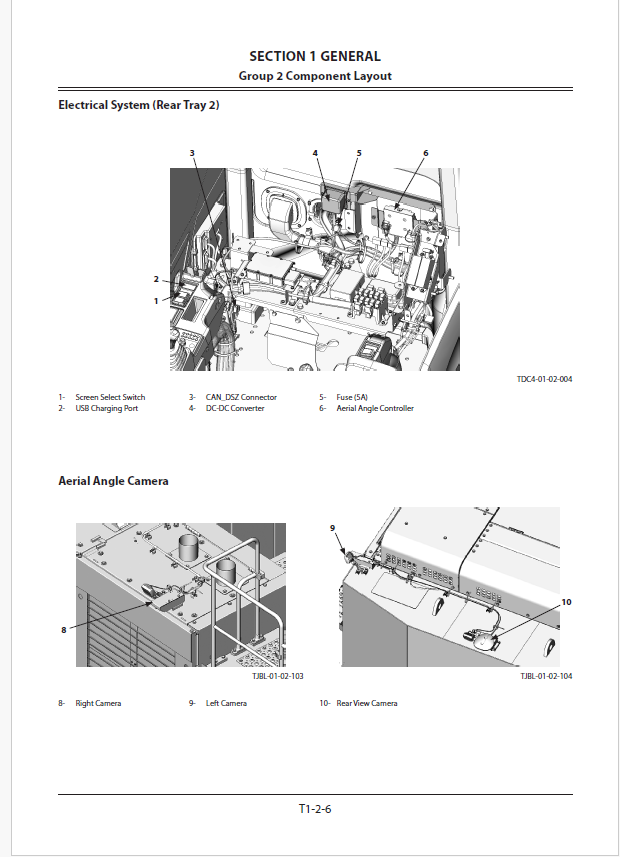 SECTION 1 GENERAL
Group 2 Component Layout

Electrical System (Rear Tray 2)

3
4
5
6
2
1

TDC4-01-02-004

1- Screen Select Switch
2- USB Charging Port
3- CAN_DSZ Connector
4- DC-DC Converter
5- Fuse (5A)
6- Aerial Angle Controller

Aerial Angle Camera

8

TJBL-01-02-103

9
10

TJBL-01-02-104

8- Right Camera
9- Left Camera
10- Rear View Camera

T1-2-6