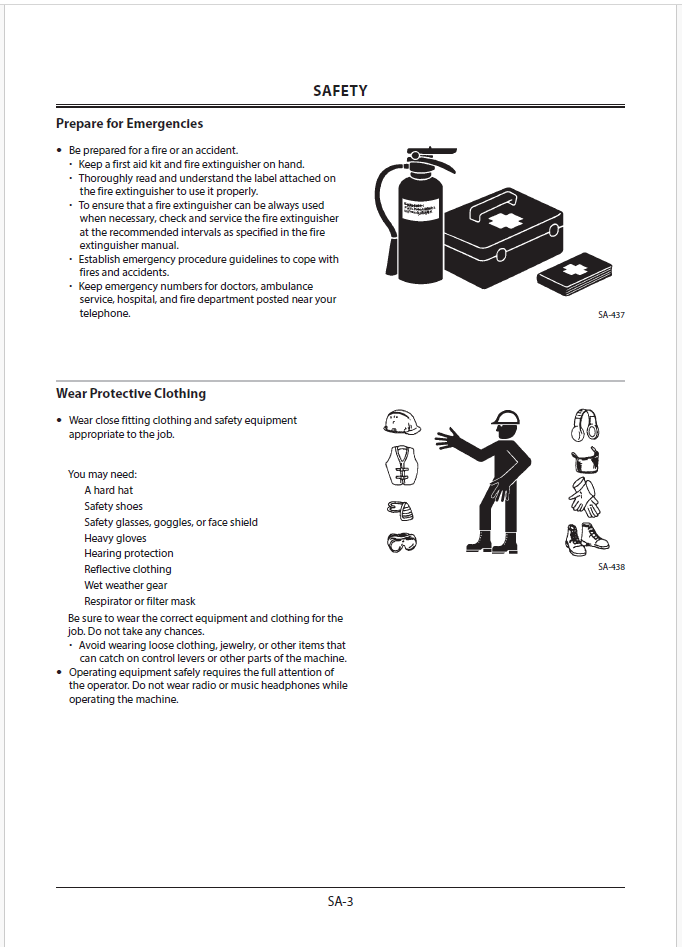 SAFETY

Prepare for Emergencies

• Be prepared for a fire or an accident.
  · Keep a first aid kit and fire extinguisher on hand.
  · Thoroughly read and understand the label attached on the fire extinguisher to use it properly.
  · To ensure that a fire extinguisher can be always used when necessary, check and service the fire extinguisher at the recommended intervals as specified in the fire extinguisher manual.
  · Establish emergency procedure guidelines to cope with fires and accidents.
  · Keep emergency numbers for doctors, ambulance service, hospital, and fire department posted near your telephone.

SA-437

Wear Protective Clothing

• Wear close fitting clothing and safety equipment appropriate to the job.

You may need:
A hard hat
Safety shoes
Safety glasses, goggles, or face shield
Heavy gloves
Hearing protection
Reflective clothing
Wet weather gear
Respirator or filter mask

Be sure to wear the correct equipment and clothing for the job. Do not take any chances.
  · Avoid wearing loose clothing, jewelry, or other items that can catch on control levers or other parts of the machine.
• Operating equipment safely requires the full attention of the operator. Do not wear radio or music headphones while operating the machine.

SA-438

SA-3