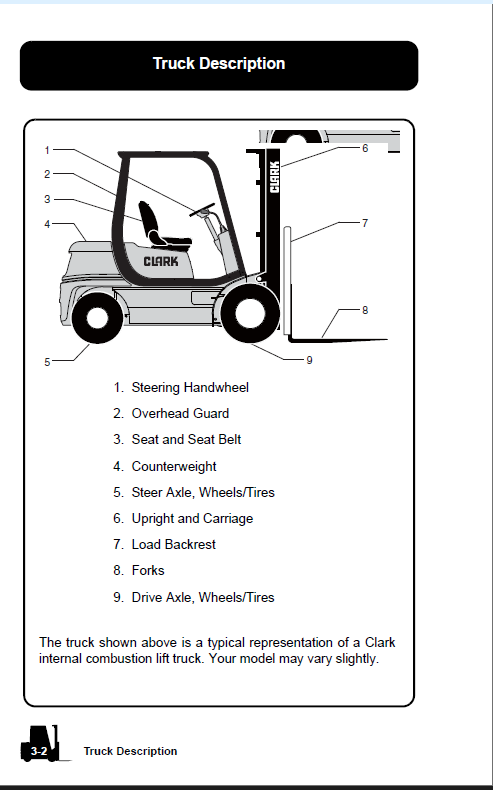 Truck Description

1
2
3
4
5
6
7
8
9
CLARK
CLARK

1. Steering Handwheel
2. Overhead Guard
3. Seat and Seat Belt
4. Counterweight
5. Steer Axle, Wheels/Tires
6. Upright and Carriage
7. Load Backrest
8. Forks
9. Drive Axle, Wheels/Tires

The truck shown above is a typical representation of a Clark internal combustion lift truck. Your model may vary slightly.

3-2 Truck Description