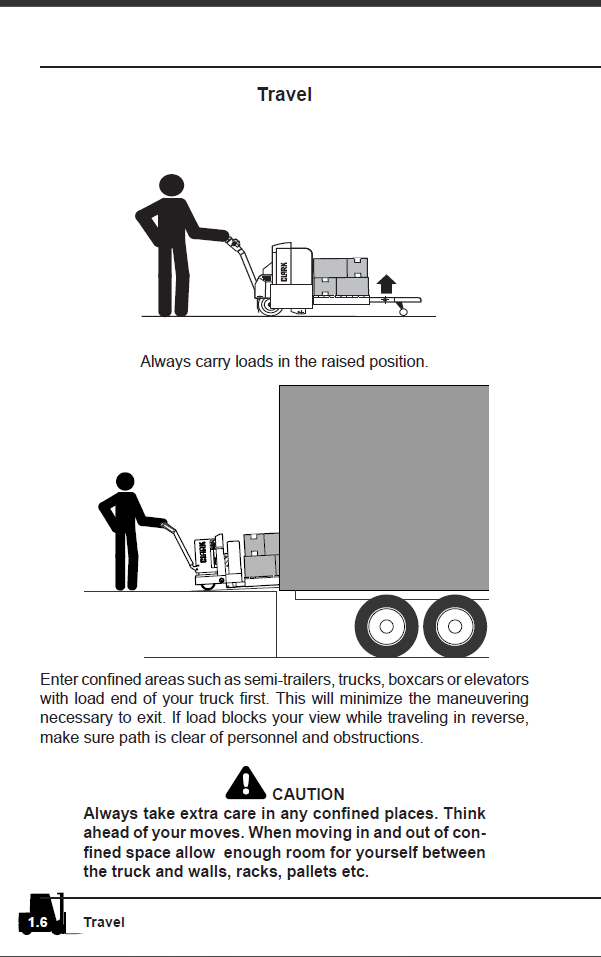 Travel

CLARK

Always carry loads in the raised position.

CLARK

Enter confined areas such as semi-trailers, trucks, boxcars or elevators with load end of your truck first. This will minimize the maneuvering necessary to exit. If load blocks your view while traveling in reverse, make sure path is clear of personnel and obstructions.

CAUTION
Always take extra care in any confined places. Think ahead of your moves. When moving in and out of confined space allow enough room for yourself between the truck and walls, racks, pallets etc.

1.6 Travel