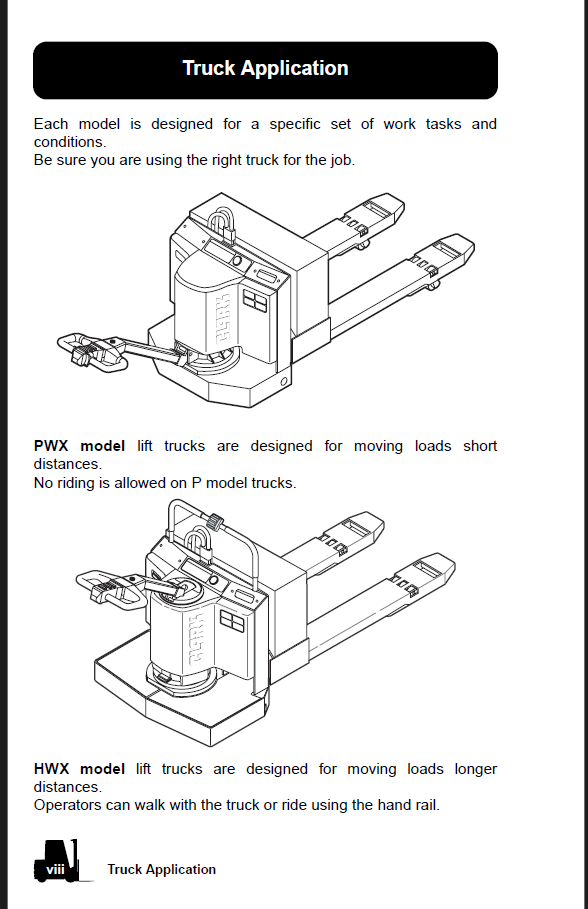 Truck Application

Each model is designed for a specific set of work tasks and conditions.
Be sure you are using the right truck for the job.

CLARK

PWX model lift trucks are designed for moving loads short distances.
No riding is allowed on P model trucks.

CLARK

HWX model lift trucks are designed for moving loads longer distances.
Operators can walk with the truck or ride using the hand rail.

viii Truck Application