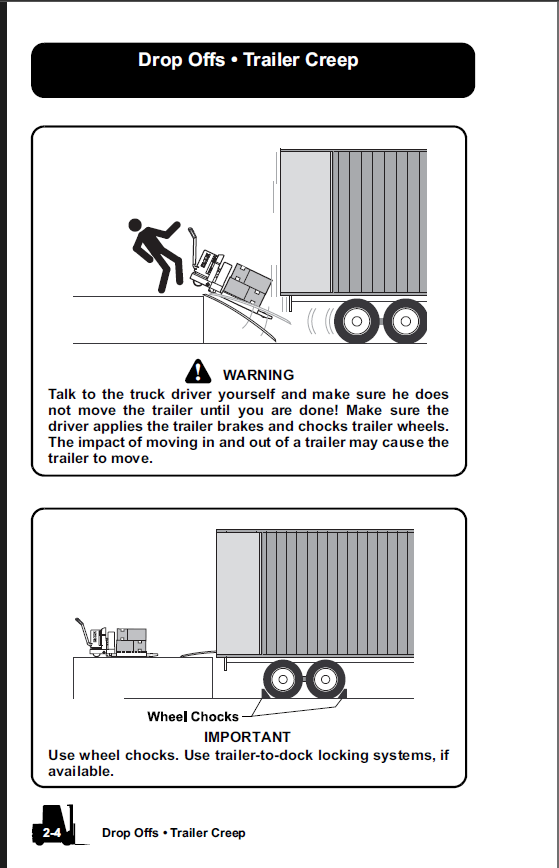 Drop Offs • Trailer Creep

WARNING
Talk to the truck driver yourself and make sure he does not move the trailer until you are done! Make sure the driver applies the trailer brakes and chocks trailer wheels. The impact of moving in and out of a trailer may cause the trailer to move.

Wheel Chocks

IMPORTANT
Use wheel chocks. Use trailer-to-dock locking systems, if available.

2-4 Drop Offs • Trailer Creep