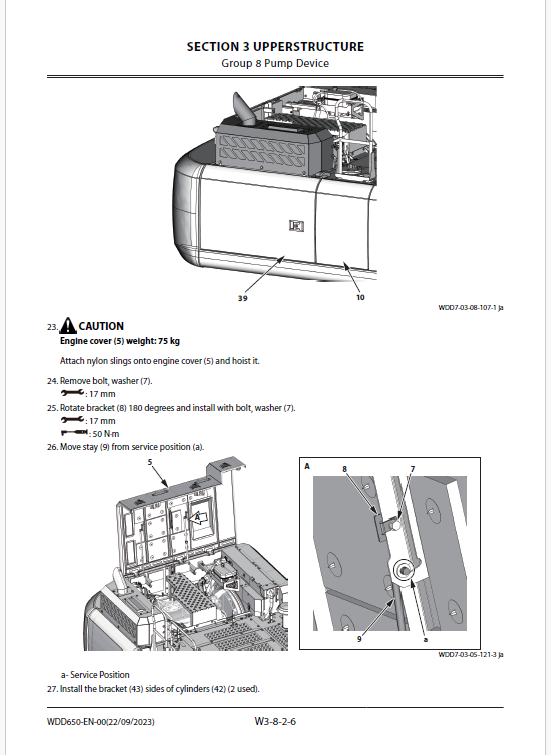 SECTION 3 UPPERSTRUCTURE
Group 8 Pump Device

39
10

WDD7-03-08-107-1 ja

23. CAUTION
Engine cover (5) weight: 75 kg

Attach nylon slings onto engine cover (5) and hoist it.

24. Remove bolt, washer (7).
: 17 mm

25. Rotate bracket (8) 180 degrees and install with bolt, washer (7).
: 17 mm
: 50 N·m

26. Move stay (9) from service position (a).

5
A
A
8
7
9
a

WDD7-03-05-121-3 ja

a- Service Position

27. Install the bracket (43) sides of cylinders (42) (2 used).

WDD650-EN-00(22/09/2023)
W3-8-2-6