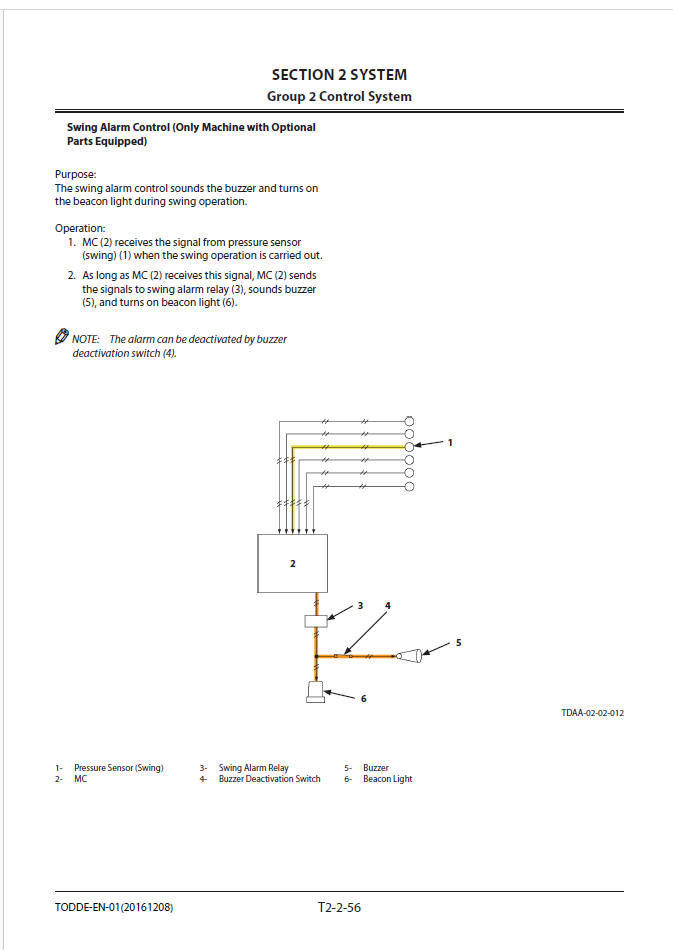 SECTION 2 SYSTEM
Group 2 Control System

Swing Alarm Control (Only Machine with Optional Parts Equipped)

Purpose:
The swing alarm control sounds the buzzer and turns on the beacon light during swing operation.

Operation:
1. MC (2) receives the signal from pressure sensor (swing) (1) when the swing operation is carried out.
2. As long as MC (2) receives this signal, MC (2) sends the signals to swing alarm relay (3), sounds buzzer (5), and turns on beacon light (6).

NOTE: The alarm can be deactivated by buzzer deactivation switch (4).

1
2
3
4
5
6

TDAA-02-02-012

1- Pressure Sensor (Swing)
2- MC
3- Swing Alarm Relay
4- Buzzer Deactivation Switch
5- Buzzer
6- Beacon Light

TODDE-EN-01(20161208)
T2-2-56