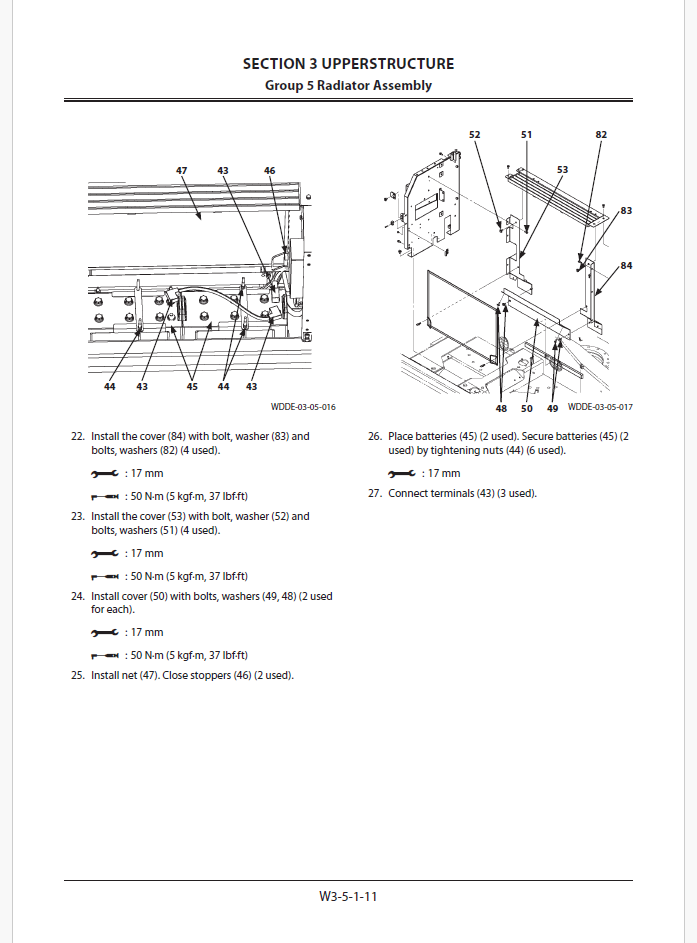 SECTION 3 UPPERSTRUCTURE
Group 5 Radiator Assembly

47 43 46

44 43 45 44 43

WDDE-03-05-016

52 51 82

53

83

84

48 50 49 WDDE-03-05-017

22. Install the cover (84) with bolt, washer (83) and bolts, washers (82) (4 used).

: 17 mm

: 50 N·m (5 kgf·m, 37 lbf·ft)

23. Install the cover (53) with bolt, washer (52) and bolts, washers (51) (4 used).

: 17 mm

: 50 N·m (5 kgf·m, 37 lbf·ft)

24. Install cover (50) with bolts, washers (49, 48) (2 used for each).

: 17 mm

: 50 N·m (5 kgf·m, 37 lbf·ft)

25. Install net (47). Close stoppers (46) (2 used).

26. Place batteries (45) (2 used). Secure batteries (45) (2 used) by tightening nuts (44) (6 used).

: 17 mm

27. Connect terminals (43) (3 used).

W3-5-1-11