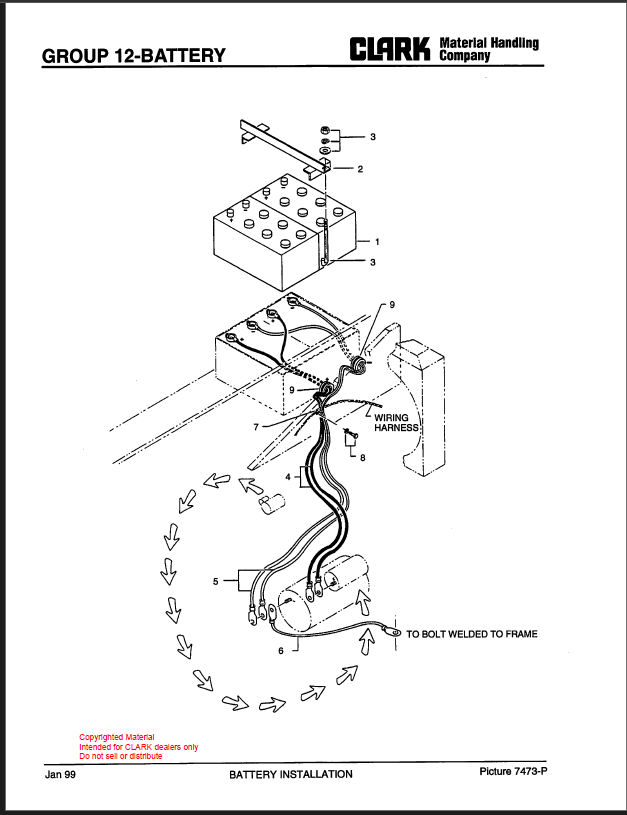 GROUP 12-BATTERY

CLARK Material Handling Company

3
2
1
3
9
9
7
WIRING HARNESS
8
4
5
6
TO BOLT WELDED TO FRAME

Copyrighted Material
Intended for CLARK dealers only
Do not sell or distribute

Jan 99

BATTERY INSTALLATION

Picture 7473-P