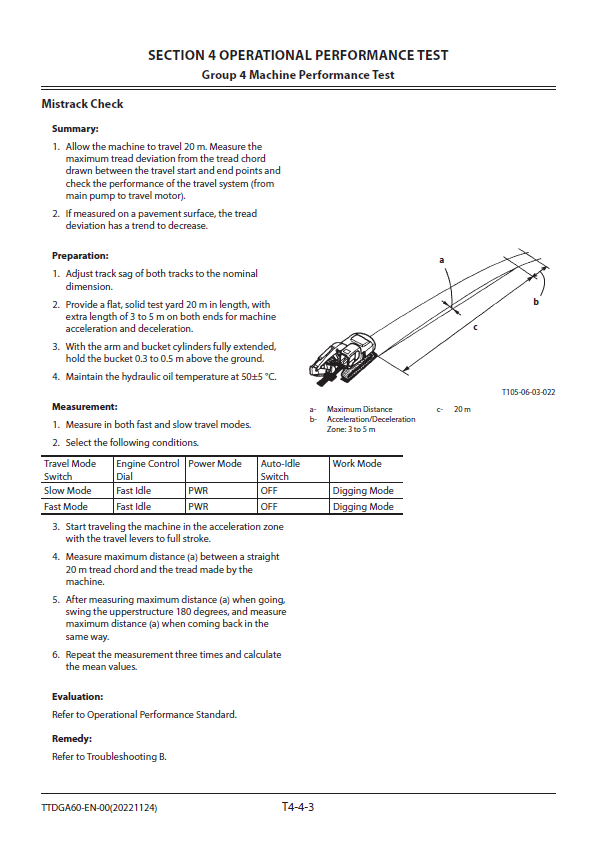 SECTION 4 OPERATIONAL PERFORMANCE TEST
Group 4 Machine Performance Test

Mistrack Check

Summary:

1. Allow the machine to travel 20 m. Measure the maximum tread deviation from the tread chord drawn between the travel start and end points and check the performance of the travel system (from main pump to travel motor).

2. If measured on a pavement surface, the tread deviation has a trend to decrease.

Preparation:

1. Adjust track sag of both tracks to the nominal dimension.

2. Provide a flat, solid test yard 20 m in length, with extra length of 3 to 5 m on both ends for machine acceleration and deceleration.

3. With the arm and bucket cylinders fully extended, hold the bucket 0.3 to 0.5 m above the ground.

4. Maintain the hydraulic oil temperature at 50±5 °C.

a
b
c

T105-06-03-022

a- Maximum Distance
b- Acceleration/Deceleration Zone: 3 to 5 m
c- 20 m

Measurement:

1. Measure in both fast and slow travel modes.

2. Select the following conditions.

| Travel Mode Switch | Engine Control Dial | Power Mode | Auto-Idle Switch | Work Mode |
|---|---|---|---|---|
| Slow Mode | Fast Idle | PWR | OFF | Digging Mode |
| Fast Mode | Fast Idle | PWR | OFF | Digging Mode |

3. Start traveling the machine in the acceleration zone with the travel levers to full stroke.

4. Measure maximum distance (a) between a straight 20 m tread chord and the tread made by the machine.

5. After measuring maximum distance (a) when going, swing the upperstructure 180 degrees, and measure maximum distance (a) when coming back in the same way.

6. Repeat the measurement three times and calculate the mean values.

Evaluation:

Refer to Operational Performance Standard.

Remedy:

Refer to Troubleshooting B.

TTDGA60-EN-00(20221124)
T4-4-3