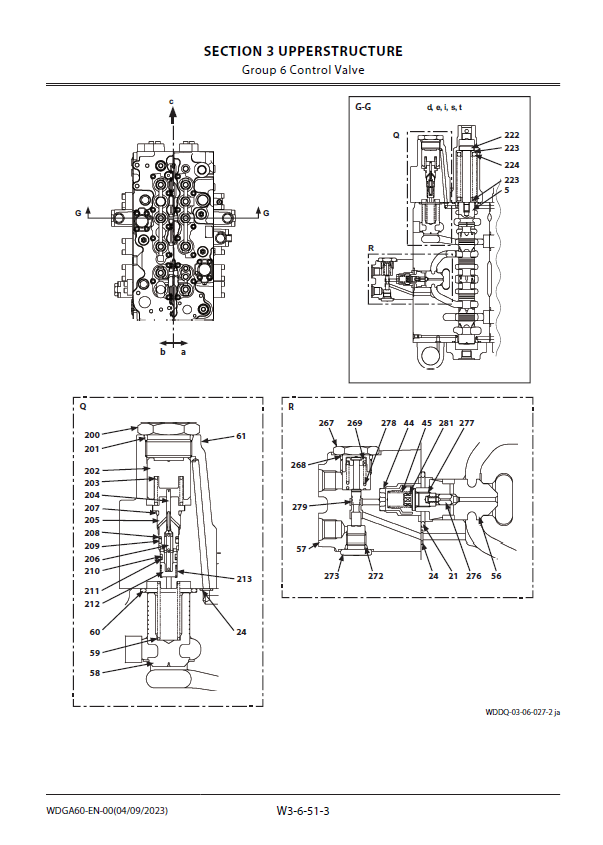 SECTION 3 UPPERSTRUCTURE
Group 6 Control Valve

c

G G

b a

G-G d, e, i, s, t

Q

222
223
224
223
5

R

Q

200
201
202
203
204
207
205
208
209
206
210
211
212
60
59
58

61
213
24

R

267 269 278 44 45 281 277

268
279
57

273 272 24 21 276 56

WDDQ-03-06-027-2 ja

WDGA60-EN-00(04/09/2023)

W3-6-51-3