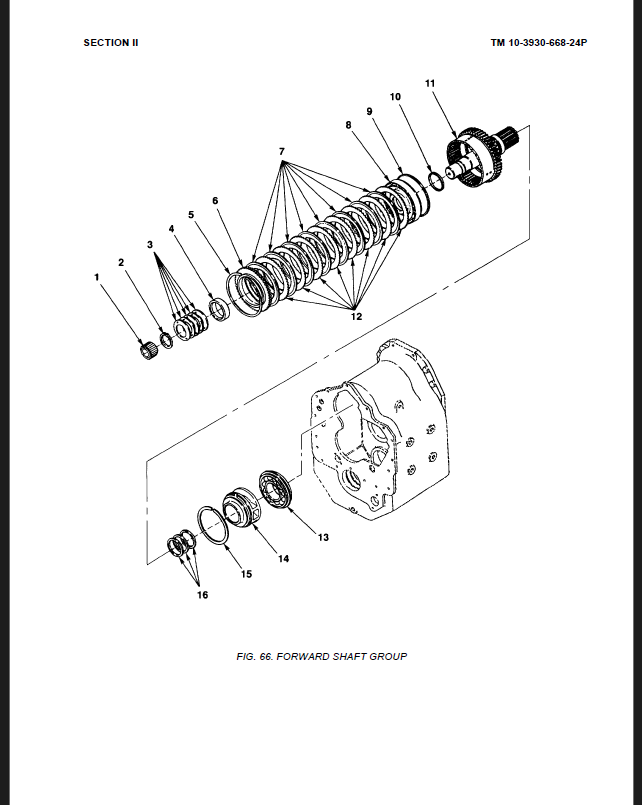 SECTION II

TM 10-3930-668-24P

11
10
9
8
7
6
5
4
3
2
1
12
13
14
15
16

FIG. 66. FORWARD SHAFT GROUP