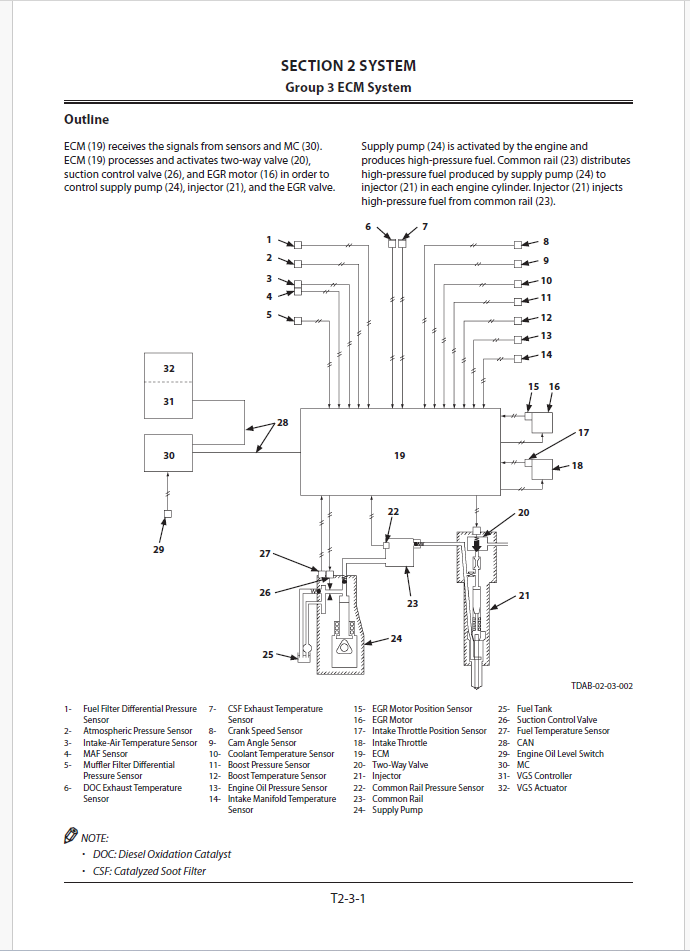 SECTION 2 SYSTEM
Group 3 ECM System

Outline

ECM (19) receives the signals from sensors and MC (30). ECM (19) processes and activates two-way valve (20), suction control valve (26), and EGR motor (16) in order to control supply pump (24), injector (21), and the EGR valve.

Supply pump (24) is activated by the engine and produces high-pressure fuel. Common rail (23) distributes high-pressure fuel produced by supply pump (24) to injector (21) in each engine cylinder. Injector (21) injects high-pressure fuel from common rail (23).

1
2
3
4
5
6
7
8
9
10
11
12
13
14
15
16
17
18
19
20
21
22
23
24
25
26
27
28
29
30
31
32

TDAB-02-03-002

1- Fuel Filter Differential Pressure Sensor
2- Atmospheric Pressure Sensor
3- Intake-Air Temperature Sensor
4- MAF Sensor
5- Muffler Filter Differential Pressure Sensor
6- DOC Exhaust Temperature Sensor
7- CSF Exhaust Temperature Sensor
8- Crank Speed Sensor
9- Cam Angle Sensor
10- Coolant Temperature Sensor
11- Boost Pressure Sensor
12- Boost Temperature Sensor
13- Engine Oil Pressure Sensor
14- Intake Manifold Temperature Sensor
15- EGR Motor Position Sensor
16- EGR Motor
17- Intake Throttle Position Sensor
18- Intake Throttle
19- ECM
20- Two-Way Valve
21- Injector
22- Common Rail Pressure Sensor
23- Common Rail
24- Supply Pump
25- Fuel Tank
26- Suction Control Valve
27- Fuel Temperature Sensor
28- CAN
29- Engine Oil Level Switch
30- MC
31- VGS Controller
32- VGS Actuator

NOTE:
• DOC: Diesel Oxidation Catalyst
• CSF: Catalyzed Soot Filter

T2-3-1