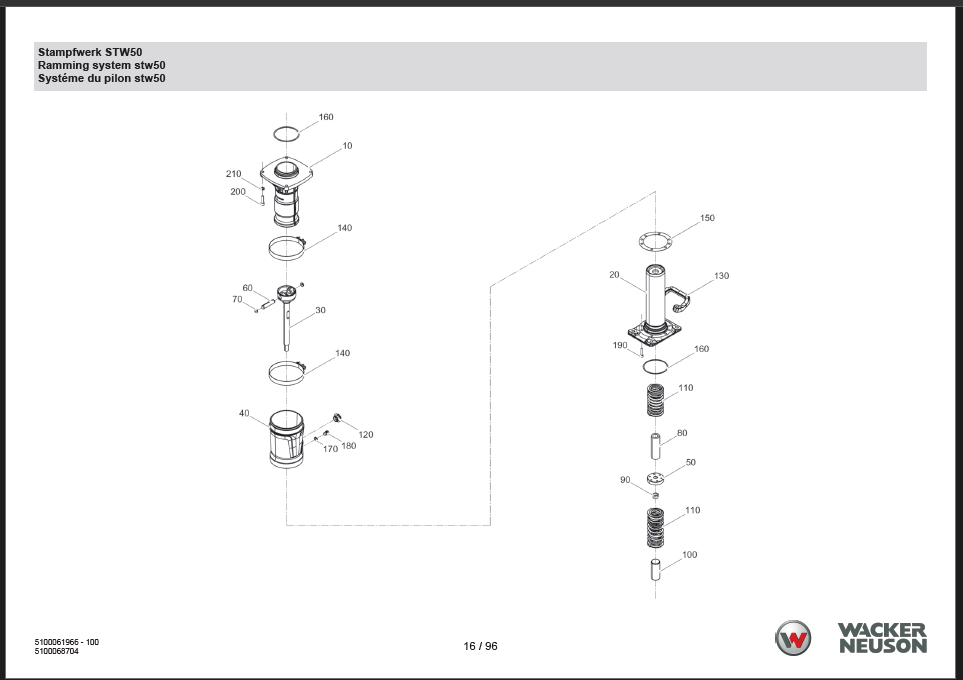 Stampfwerk STW50
Ramming system stw50
Systéme du pilon stw50

160
10
210
200
140
60
70
30
140
40
120
180
170

150
20
130
190
160
110
80
50
90
110
100

5100061966 - 100
5100068704

16 / 96

WACKER NEUSON