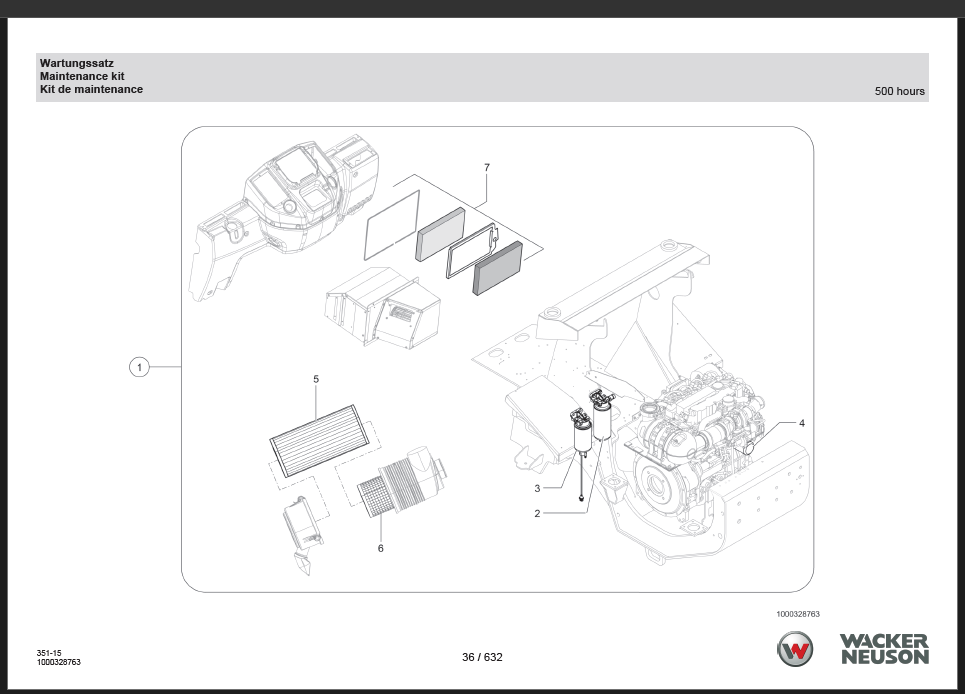 Wartungssatz
Maintenance kit
Kit de maintenance

500 hours

7
1
5
4
3
2
6

1000328763

351-15
1000328763

36 / 632

WACKER NEUSON