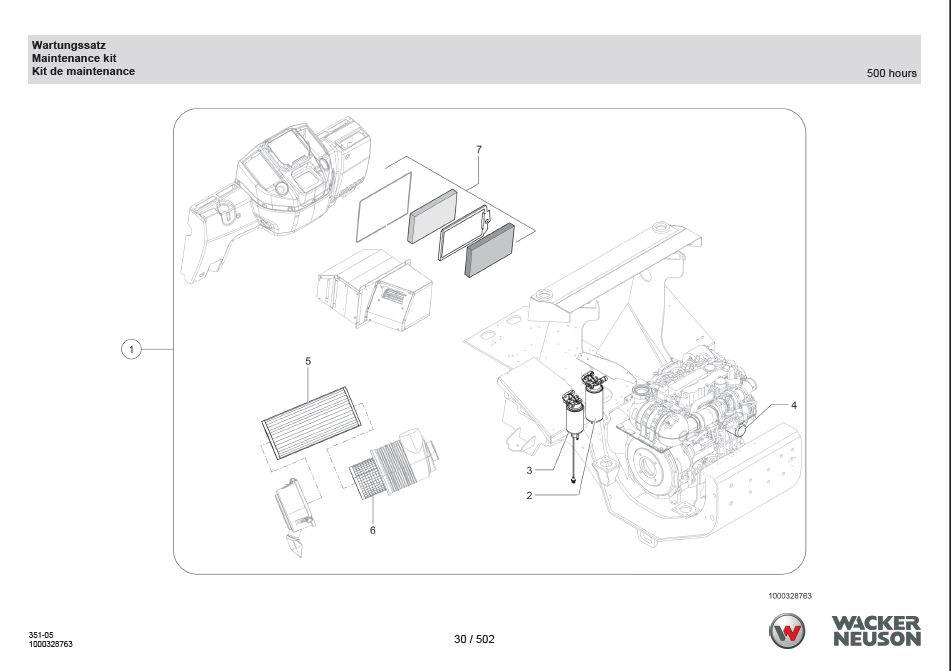 Wartungssatz
Maintenance kit
Kit de maintenance

500 hours

7

1

5

4

3

2

6

1000328763

351-05
1000328763

30 / 502

WACKER NEUSON