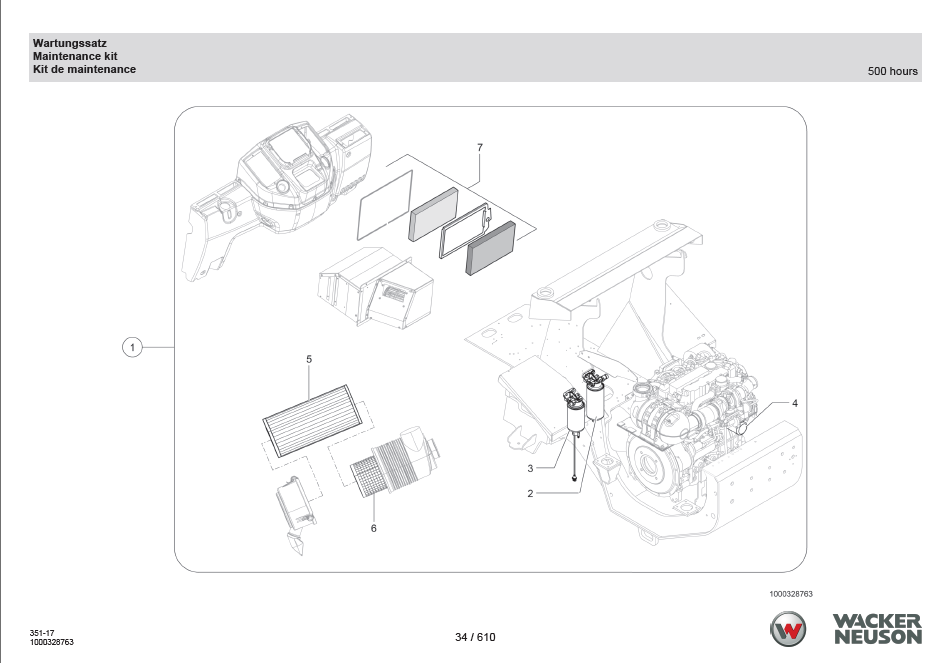 Wartungssatz
Maintenance kit
Kit de maintenance

500 hours

7

1

5

4

3

2

6

1000328763

351-17
1000328763

34 / 610

WACKER NEUSON