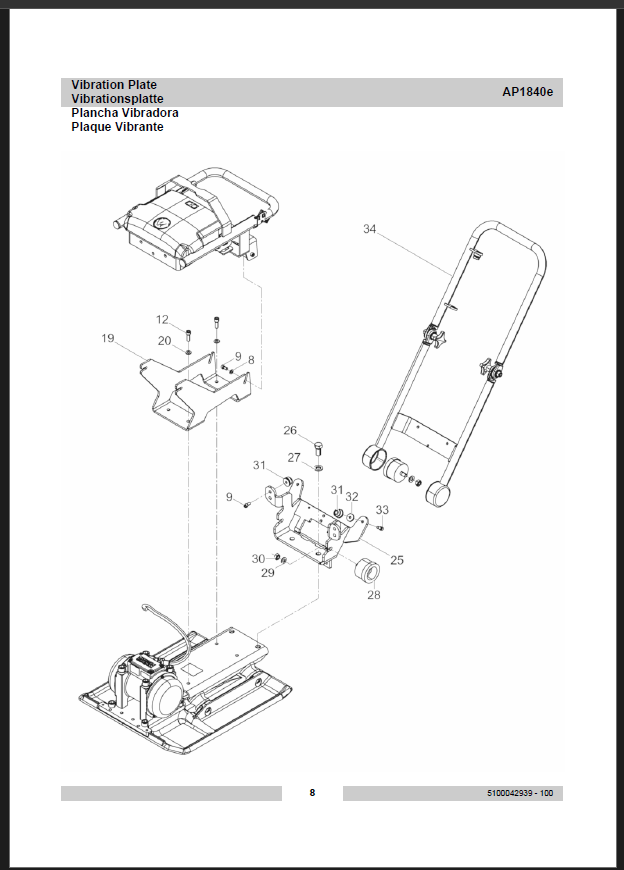 Vibration Plate
Vibrationsplatte
Plancha Vibradora
Plaque Vibrante

AP1840e

34
12
19
20
9
8
26
27
31
9
31
32
33
30
29
25
28

8

5100042939 - 100