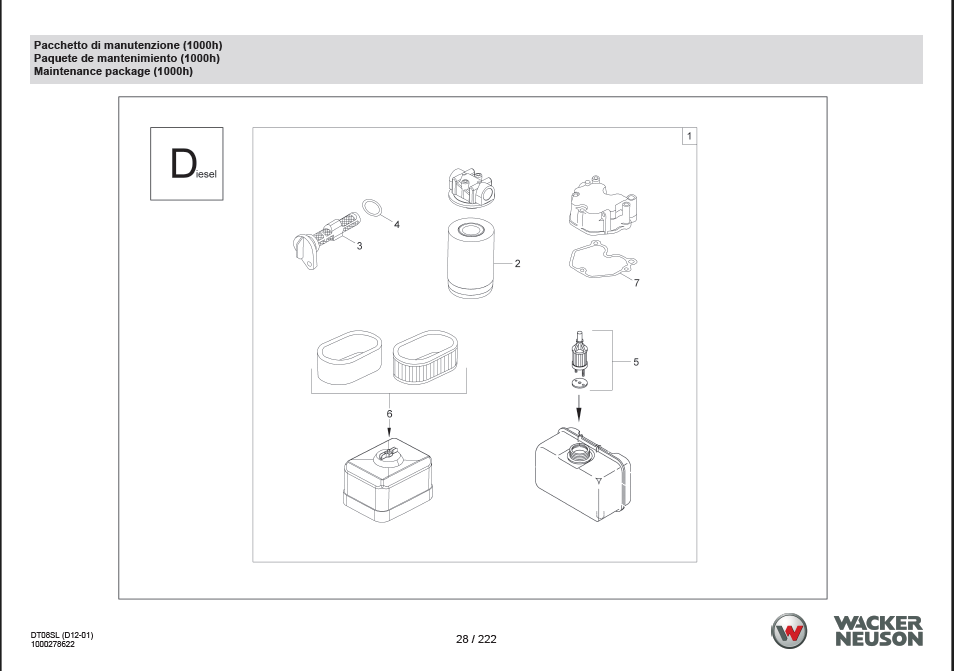 Pacchetto di manutenzione (1000h)
Paquete de mantenimiento (1000h)
Maintenance package (1000h)

Diesel

1

4

3

2

7

5

6

DT08SL (D12-01)
1000278622

28 / 222

WACKER NEUSON