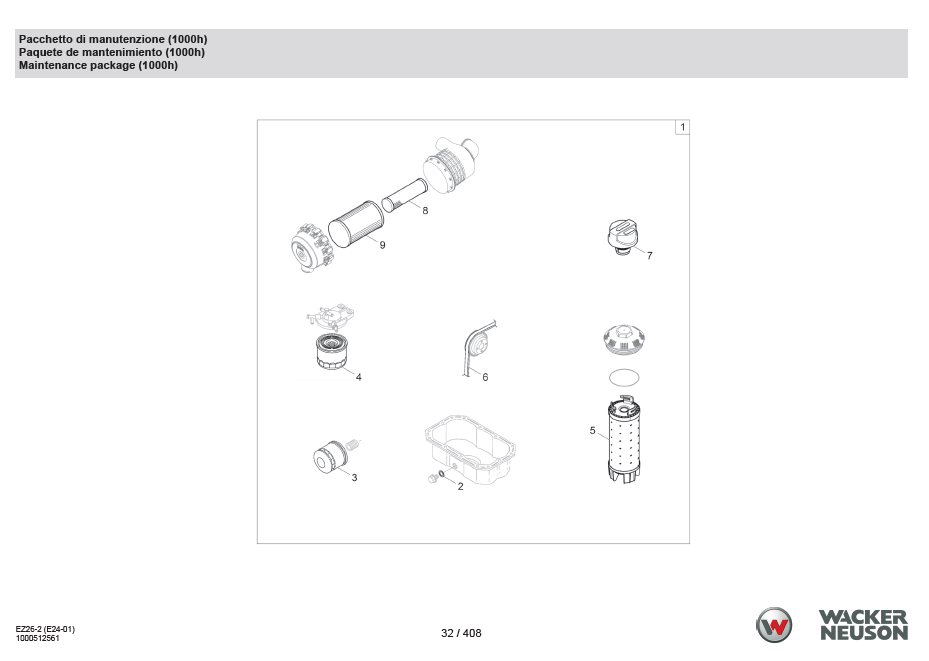 Pacchetto di manutenzione (1000h)
Paquete de mantenimiento (1000h)
Maintenance package (1000h)

1

8

9

7

4

6

5

3

2

EZ26-2 (E24-01)
1000512561

32 / 408

WACKER
NEUSON