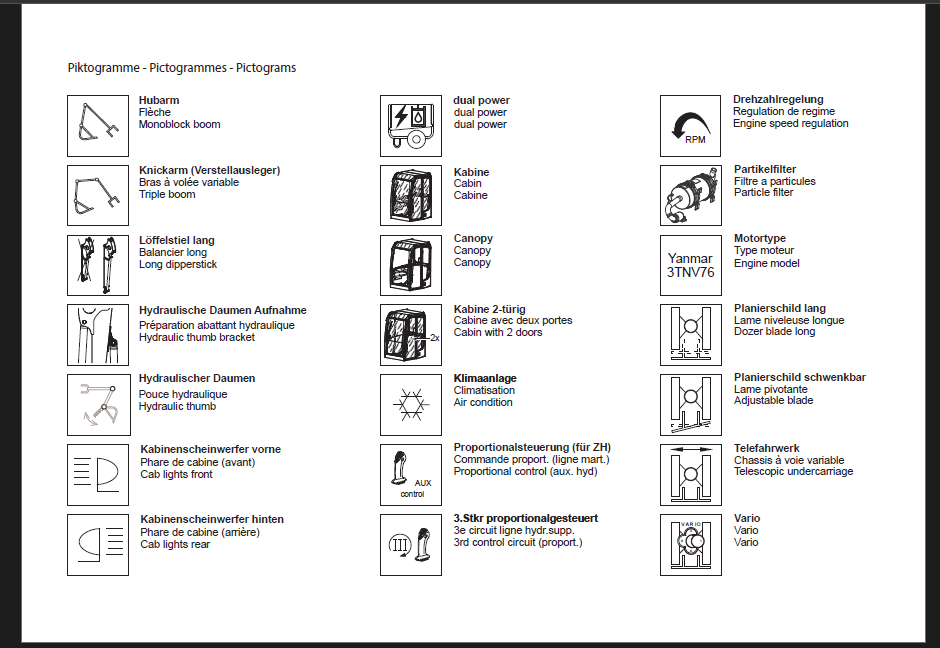 Piktogramme - Pictogrammes - Pictograms

Hubarm
Flèche
Monoblock boom

Knickarm (Verstellausleger)
Bras à volée variable
Triple boom

Löffelstiel lang
Balancier long
Long dipperstick

Hydraulische Daumen Aufnahme
Préparation abattant hydraulique
Hydraulic thumb bracket

Hydraulischer Daumen
Pouce hydraulique
Hydraulic thumb

Kabinenscheinwerfer vorne
Phare de cabine (avant)
Cab lights front

Kabinenscheinwerfer hinten
Phare de cabine (arrière)
Cab lights rear

dual power
dual power
dual power

Kabine
Cabin
Cabine

Canopy
Canopy
Canopy

2x
Kabine 2-türig
Cabine avec deux portes
Cabin with 2 doors

Klimaanlage
Climatisation
Air condition

AUX
control
Proportionalsteuerung (für ZH)
Commande proport. (ligne mart.)
Proportional control (aux. hyd)

III
3.Stkr proportionalgesteuert
3e circuit ligne hydr.supp.
3rd control circuit (proport.)

RPM
Drehzahlregelung
Regulation de regime
Engine speed regulation

Partikelfilter
Filtre a particules
Particle filter

Yanmar
3TNV76
Motortype
Type moteur
Engine model

Planierschild lang
Lame niveleuse longue
Dozer blade long

Planierschild schwenkbar
Lame pivotante
Adjustable blade

Telefahrwerk
Chassis à voie variable
Telescopic undercarriage

VARIO
Vario
Vario
Vario