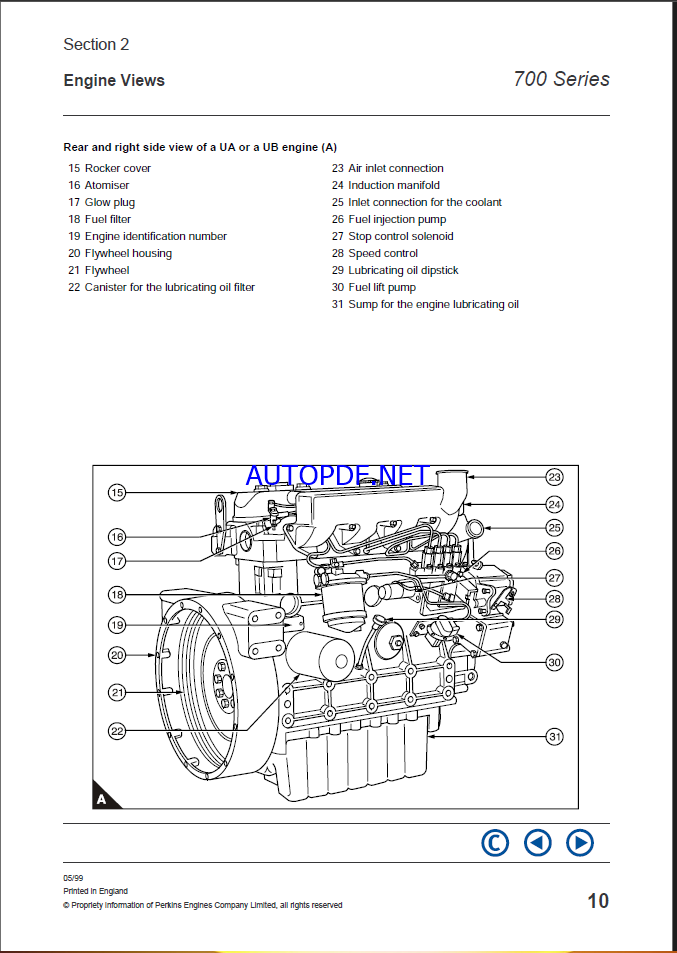 Section 2

Engine Views

700 Series

Rear and right side view of a UA or a UB engine (A)

15 Rocker cover
16 Atomiser
17 Glow plug
18 Fuel filter
19 Engine identification number
20 Flywheel housing
21 Flywheel
22 Canister for the lubricating oil filter

23 Air inlet connection
24 Induction manifold
25 Inlet connection for the coolant
26 Fuel injection pump
27 Stop control solenoid
28 Speed control
29 Lubricating oil dipstick
30 Fuel lift pump
31 Sump for the engine lubricating oil

AUTOPDF.NET

15
16
17
18
19
20
21
22
23
24
25
26
27
28
29
30
31
A

05/99
Printed in England
© Propriety information of Perkins Engines Company Limited, all rights reserved

10