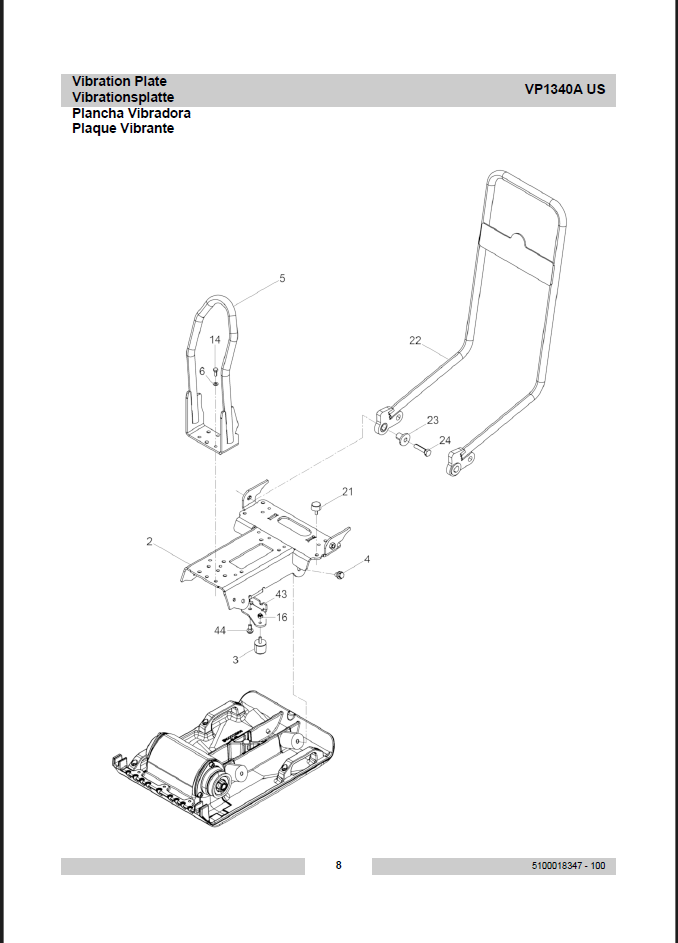 Vibration Plate
Vibrationsplatte
Plancha Vibradora
Plaque Vibrante

VP1340A US

5

14

6

22

23

24

21

2

4

43

16

44

3

8

5100018347 - 100