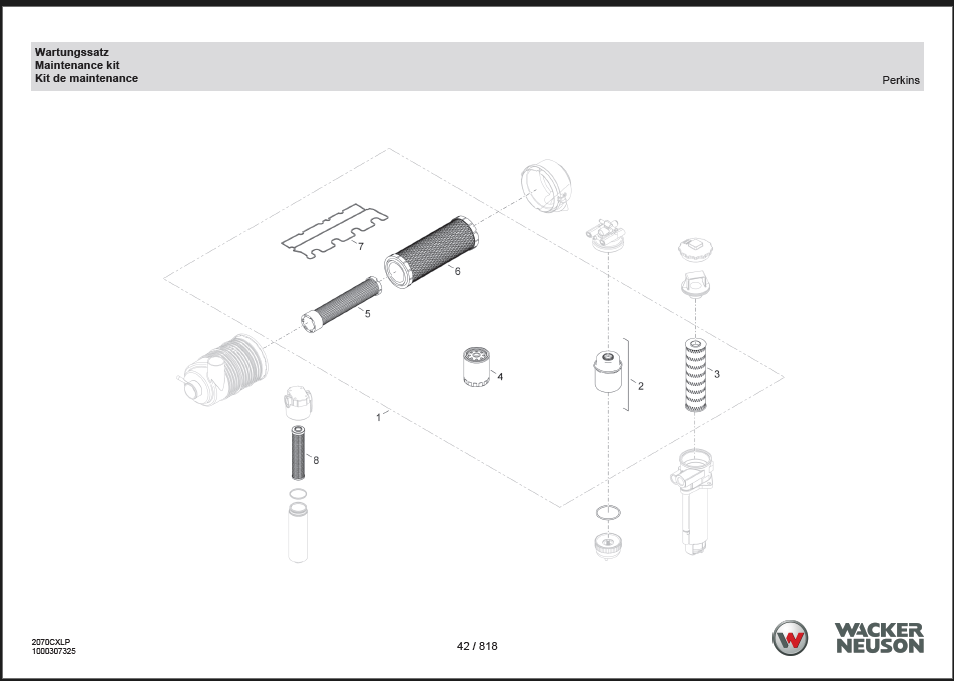 Wartungssatz
Maintenance kit
Kit de maintenance

Perkins

7
6
5
4
2
3
1
8

2070CXLP
1000307325

42 / 818

WACKER
NEUSON