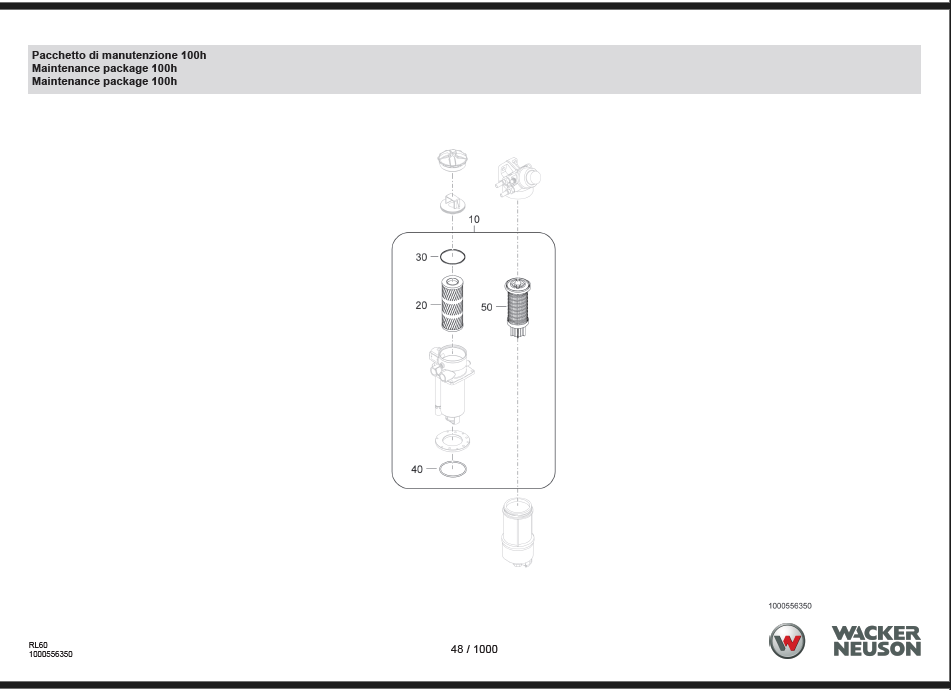 Pacchetto di manutenzione 100h
Maintenance package 100h
Maintenance package 100h

10
30
20
50
40

1000556350

RL60
1000556350

48 / 1000

WACKER
NEUSON