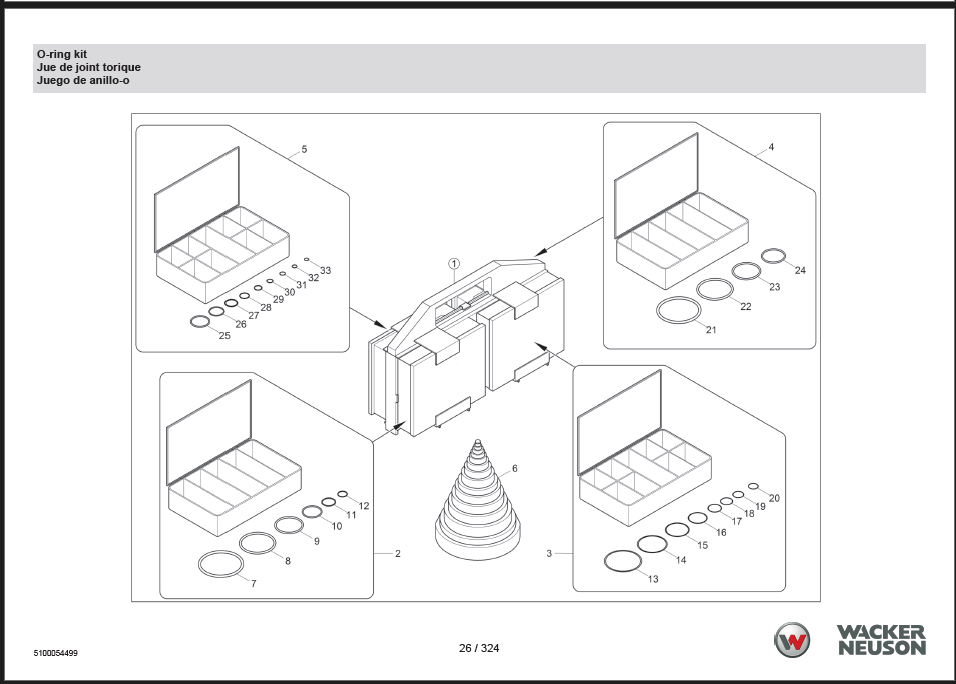 O-ring kit
Jue de joint torique
Juego de anillo-o

5
33
32
31
30
29
28
27
26
25

4
24
23
22
21

1

2
12
11
10
9
8
7

6

3
20
19
18
17
16
15
14
13

5100054499

26 / 324

WACKER NEUSON