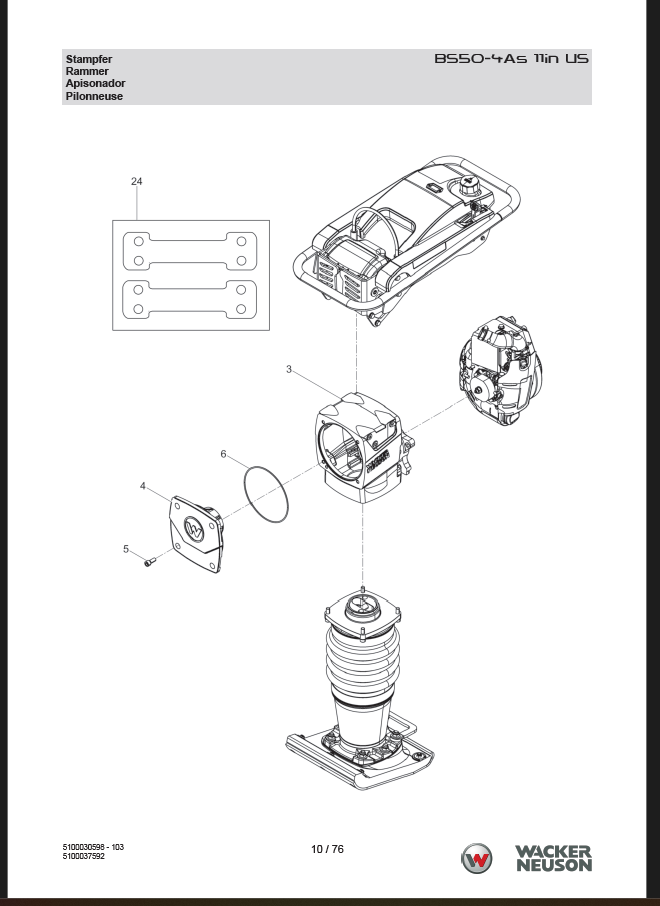 Stampfer
Rammer
Apisonador
Pilonneuse

BS50-4As 11in US

24

3

6

4

5

5100030598 - 103
5100037592

10 / 76

WACKER
NEUSON