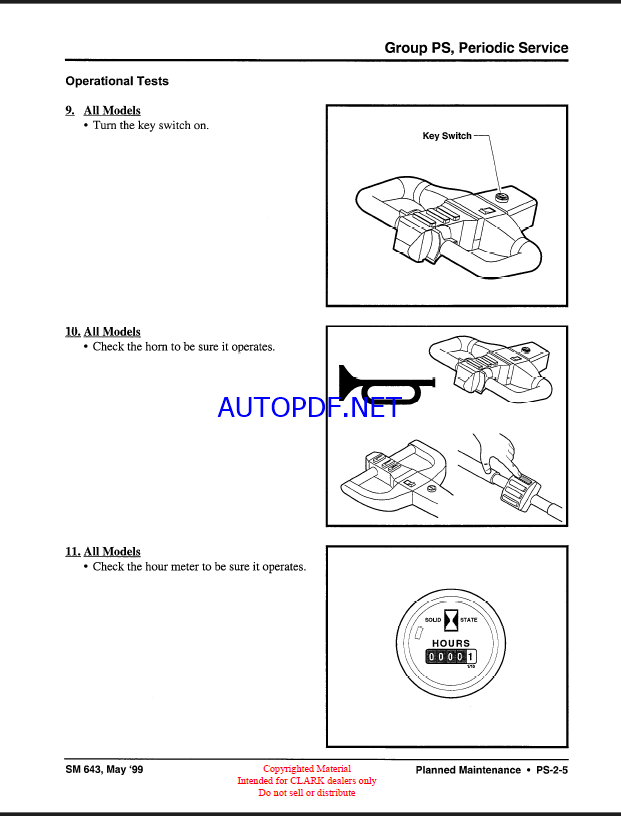 Group PS, Periodic Service

Operational Tests

9. All Models
• Turn the key switch on.

Key Switch

10. All Models
• Check the horn to be sure it operates.

AUTOPDF.NET

11. All Models
• Check the hour meter to be sure it operates.

SOLID STATE
HOURS
0 0 0 0 1
1/10

SM 643, May '99

Copyrighted Material
Intended for CLARK dealers only
Do not sell or distribute

Planned Maintenance • PS-2-5