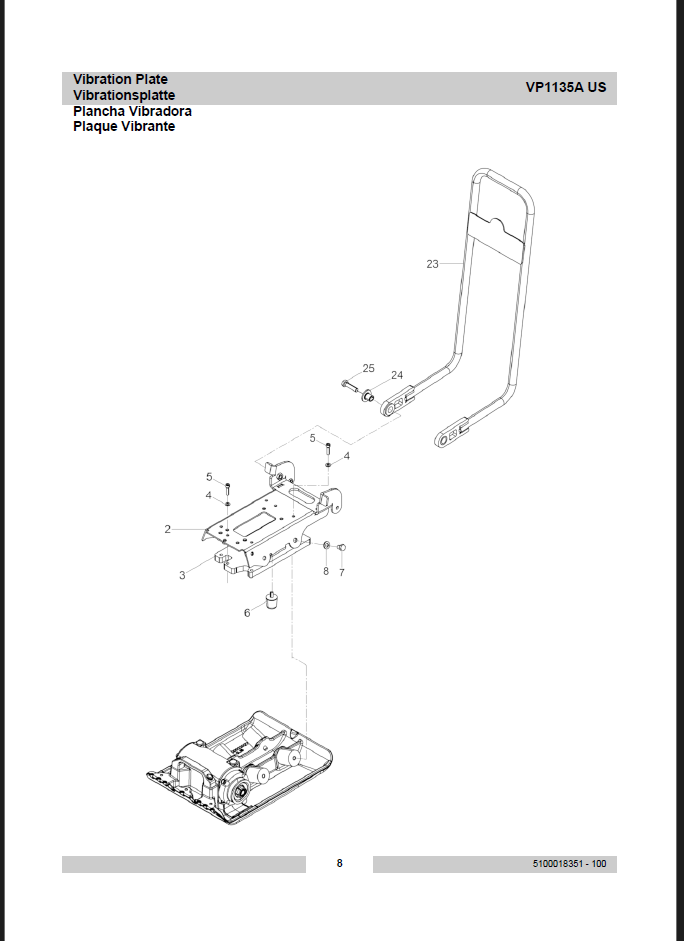 Vibration Plate
Vibrationsplatte
Plancha Vibradora
Plaque Vibrante

VP1135A US

23

25
24

5
4

5
4

2

3

8
7

6

8

5100018351 - 100