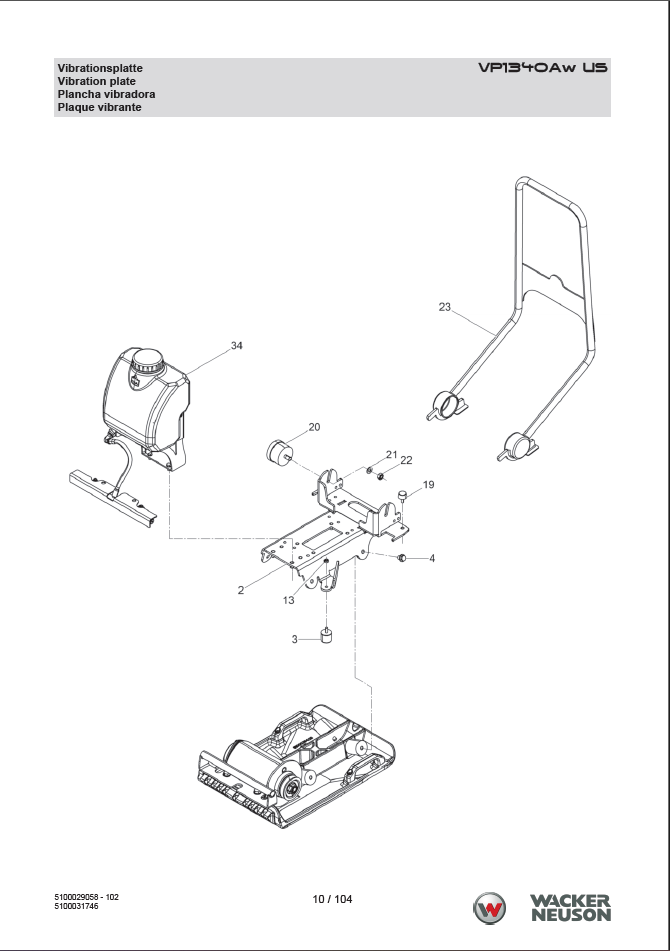 Vibrationsplatte
Vibration plate
Plancha vibradora
Plaque vibrante

VP1340Aw US

23

34

20

21

22

19

4

2

13

3

5100029058 - 102
5100031746

10 / 104

WACKER NEUSON