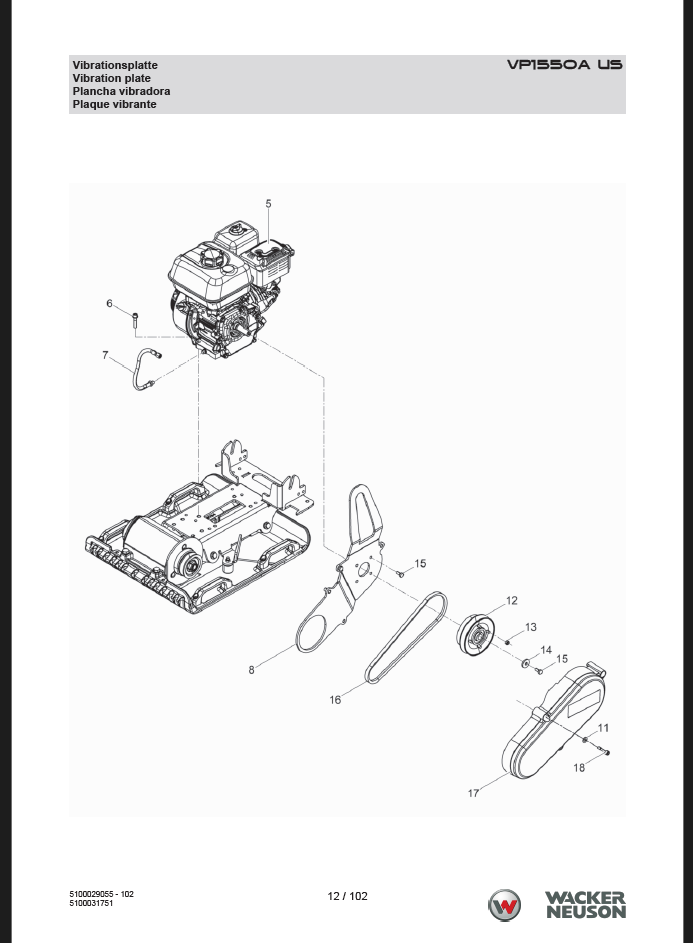 Vibrationsplatte
Vibration plate
Plancha vibradora
Plaque vibrante

VP1550A US

5
6
7
15
12
13
14
15
8
16
11
18
17

5100029055 - 102
5100031751

12 / 102

WACKER NEUSON