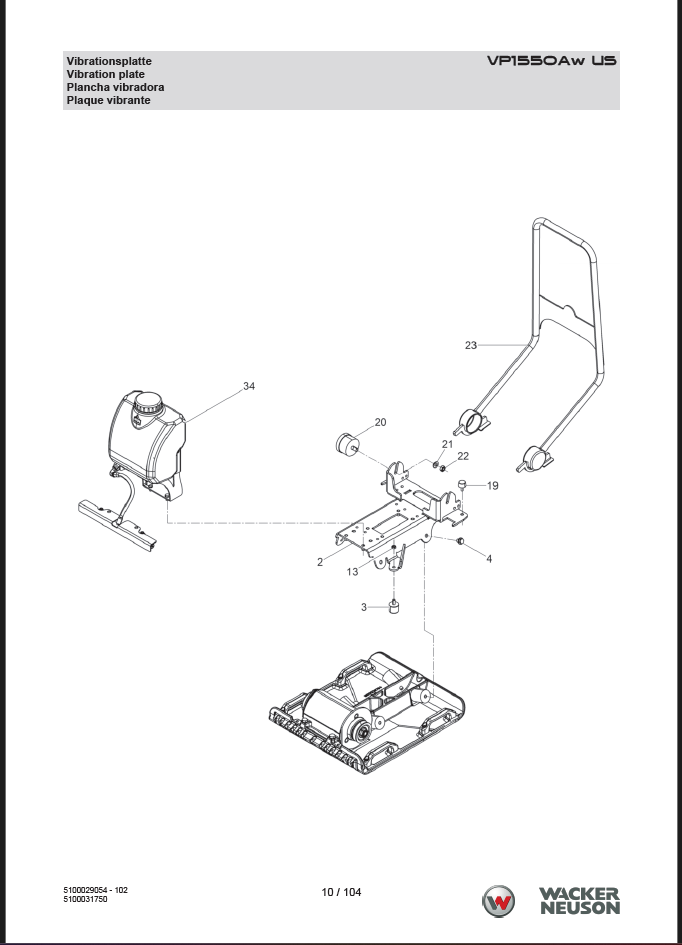 Vibrationsplatte
Vibration plate
Plancha vibradora
Plaque vibrante

VP1550Aw US

23
34
20
21
22
19
2
13
4
3

5100029054 - 102
5100031750

10 / 104

WACKER NEUSON