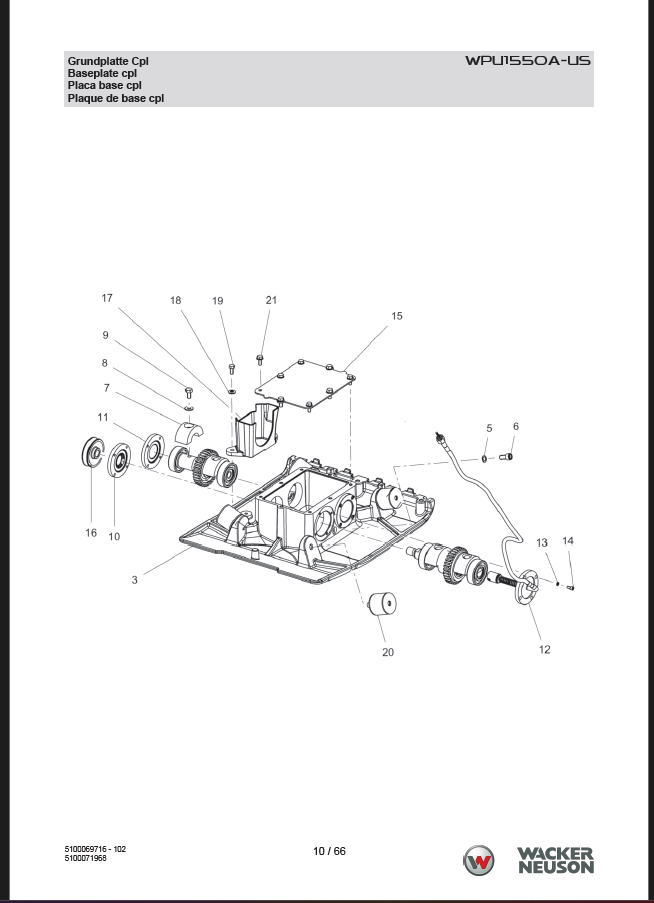 Grundplatte Cpl
Baseplate cpl
Placa base cpl
Plaque de base cpl

WPU1550A-US

17
18
19
21
15
9
8
7
11
5
6
16
10
3
13
14
20
12

5100069716 - 102
5100071968

10 / 66

WACKER
NEUSON