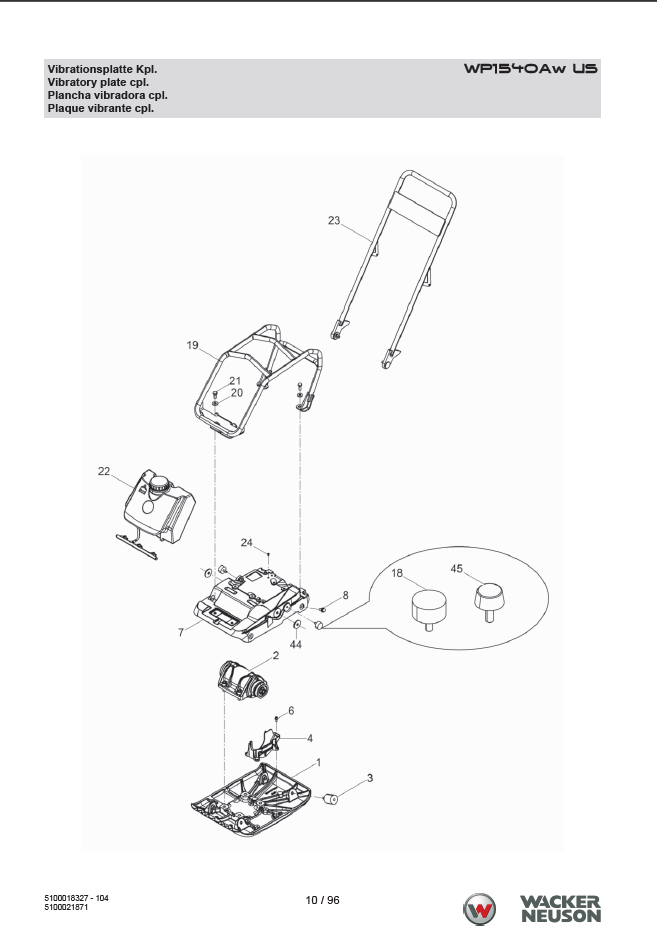 Vibrationsplatte Kpl.
Vibratory plate cpl.
Plancha vibradora cpl.
Plaque vibrante cpl.

WP1540Aw US

23
19
21
20
22
24
18
45
8
7
44
2
6
4
1
3

5100018327 - 104
5100021871

10 / 96

WACKER
NEUSON