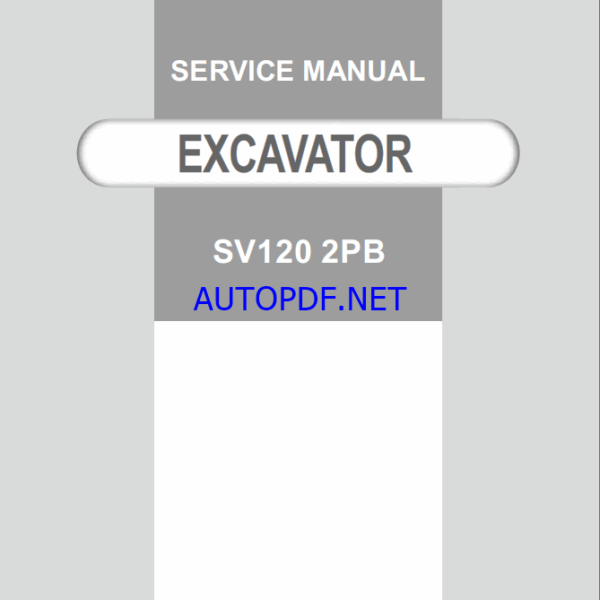 SERVICE MANUAL

EXCAVATOR

SV120 2PB

AUTOPDF.NET