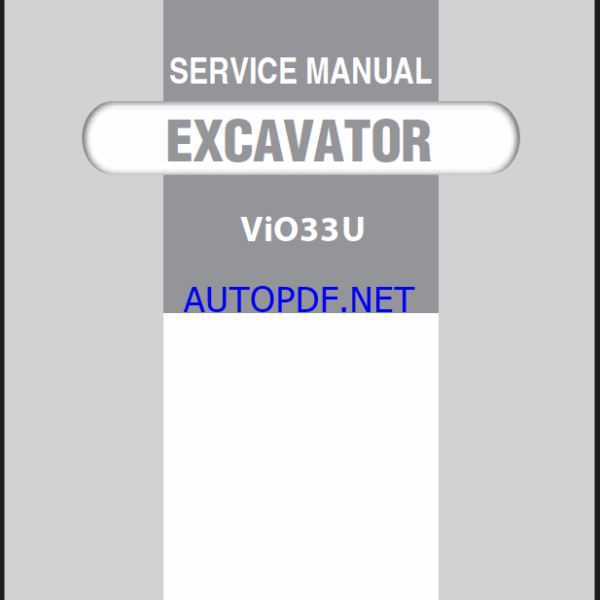 SERVICE MANUAL

EXCAVATOR

ViO33U

AUTOPDF.NET